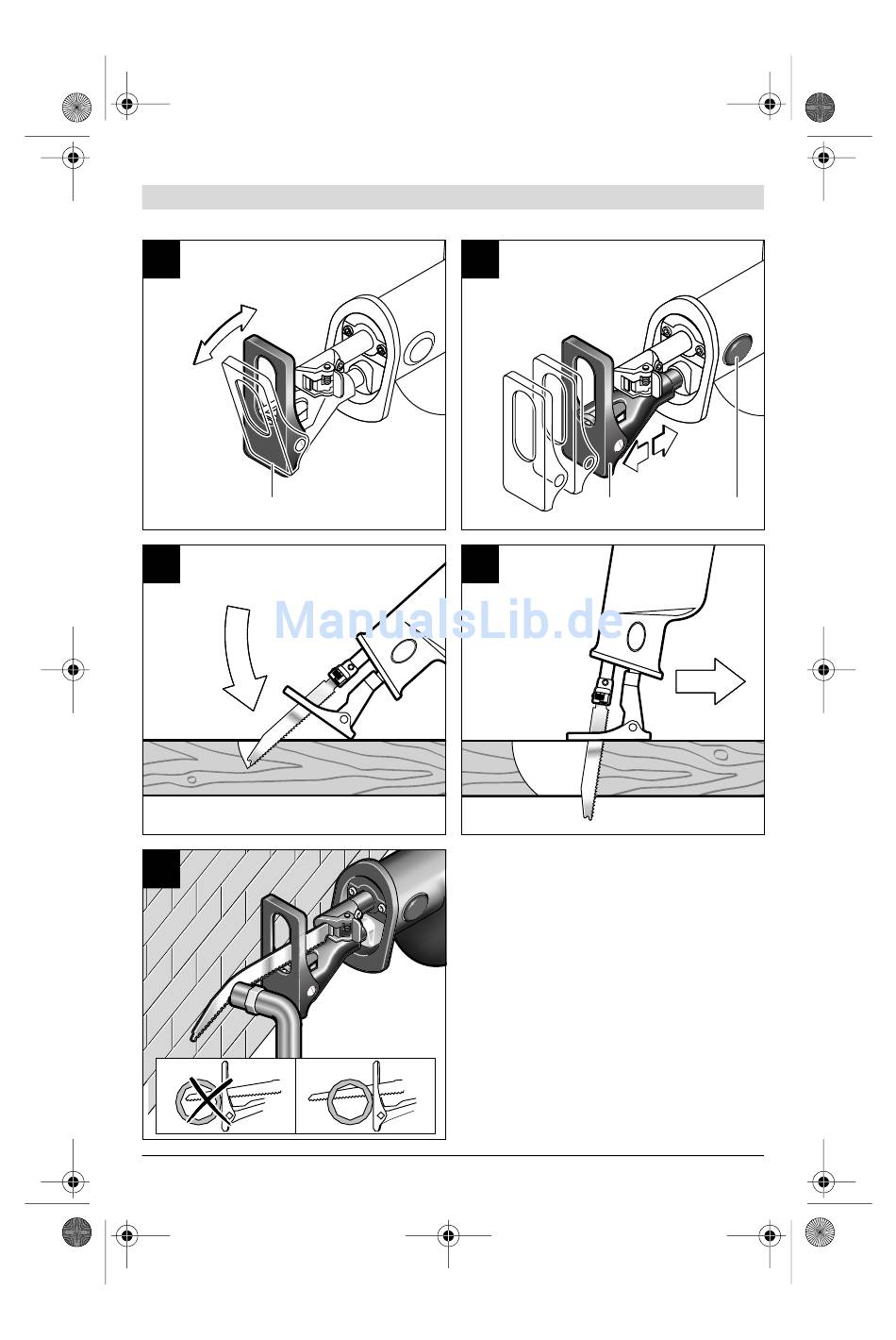 ManualsLib.de