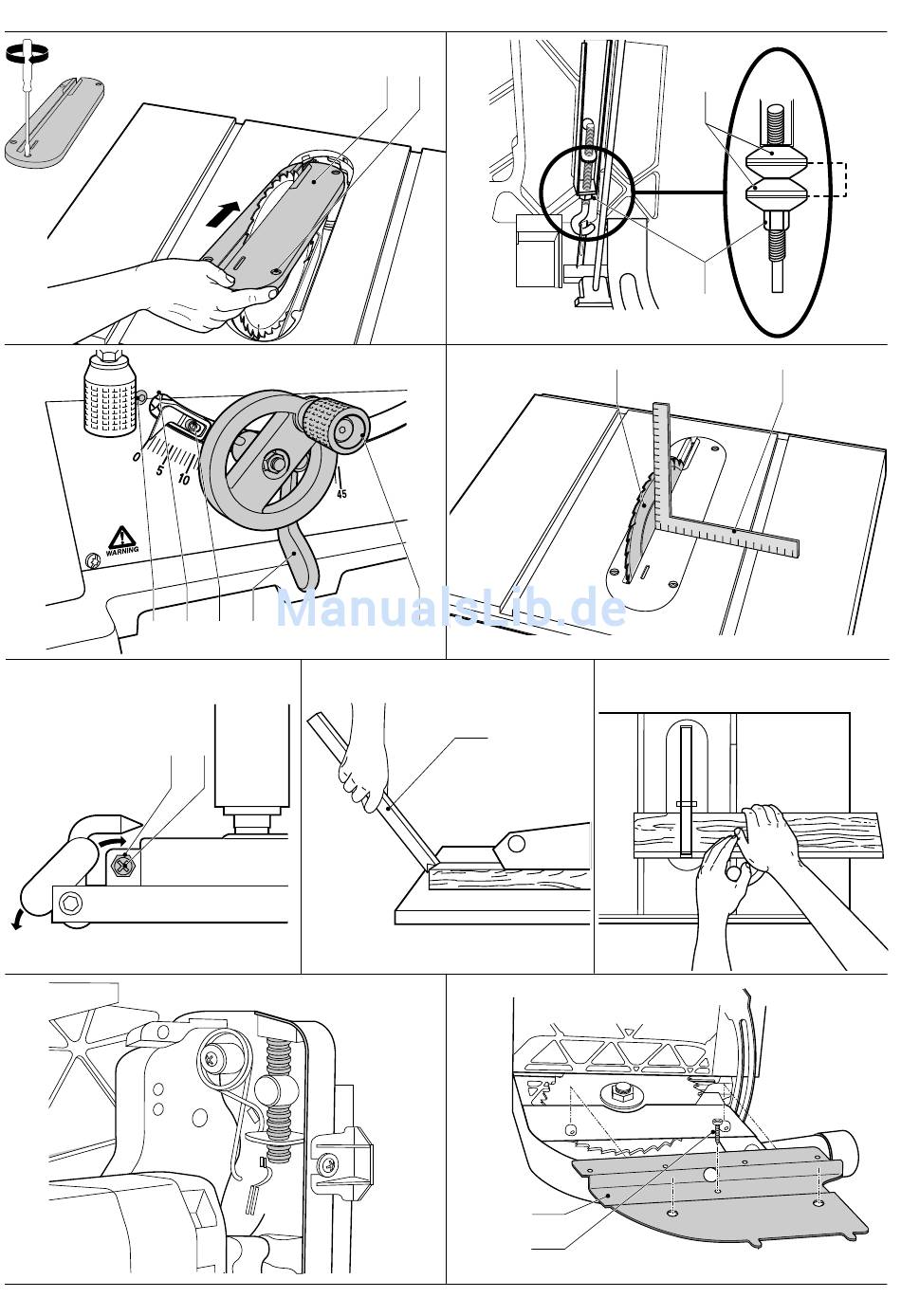 0
5
10
45
WARNING

ManualsLib.de