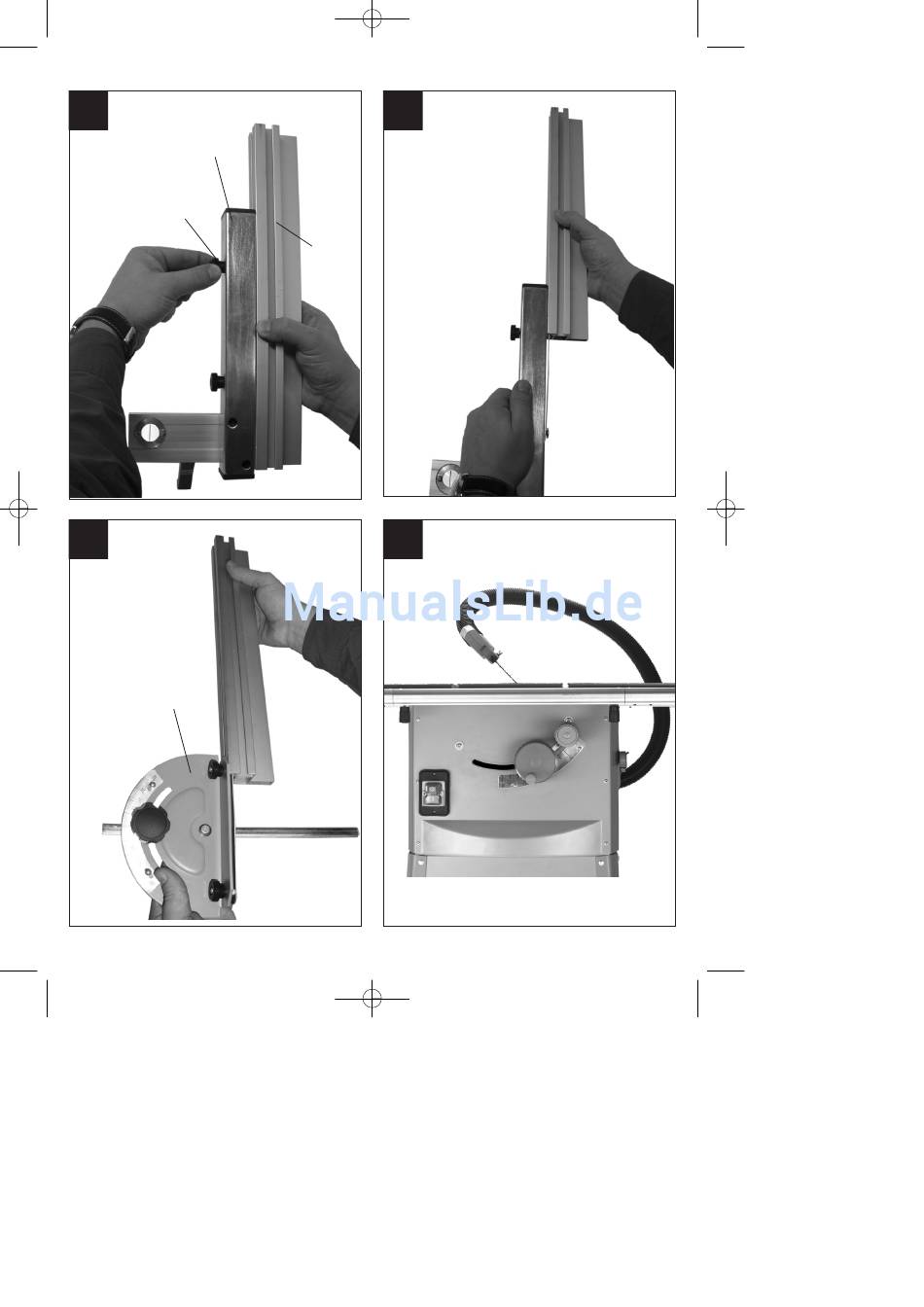 ManualsLib.de