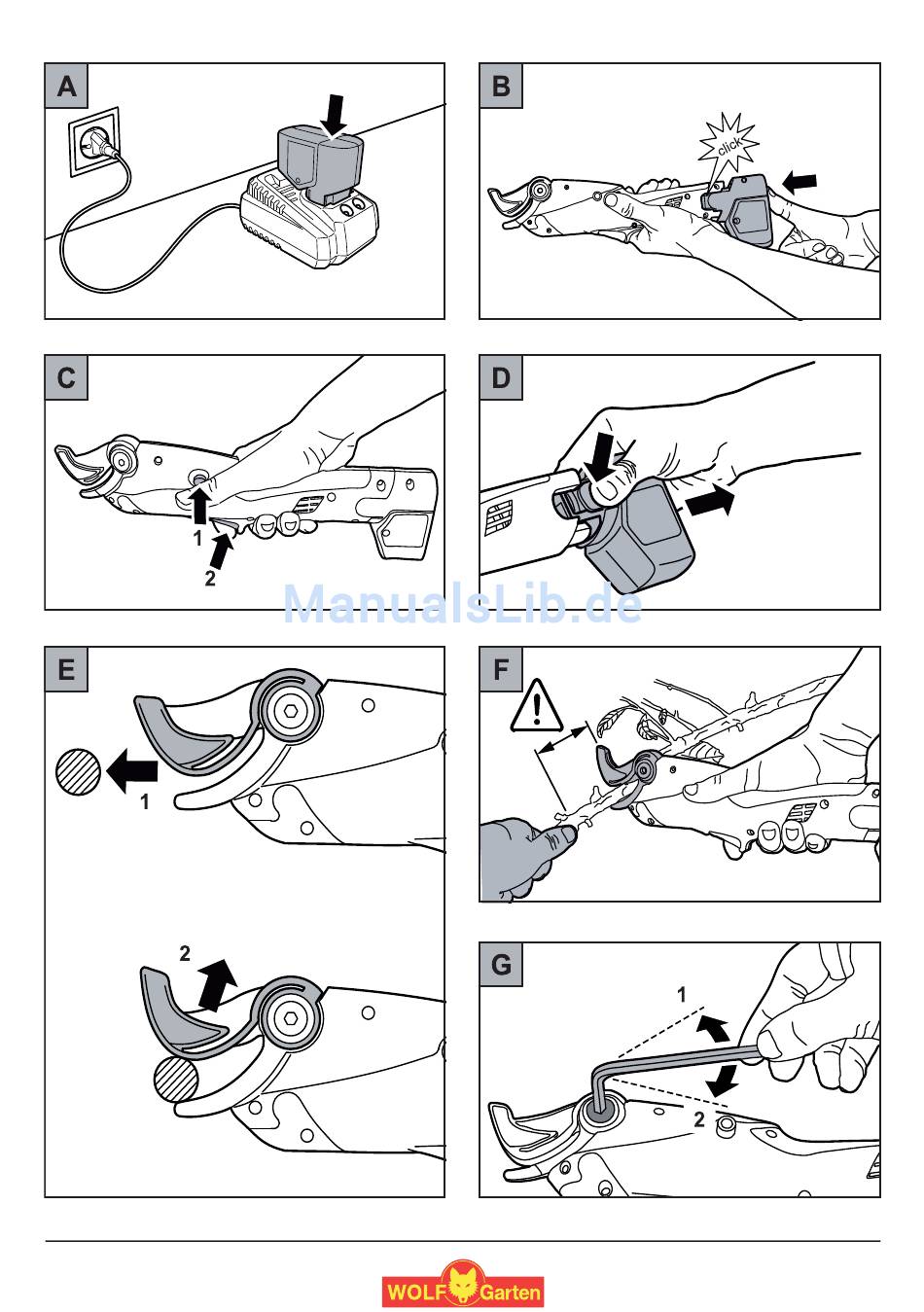 A

B

click

C

1

2

D

ManualsLib.de

E

1

2

F

G

1

2

WOLF Garten