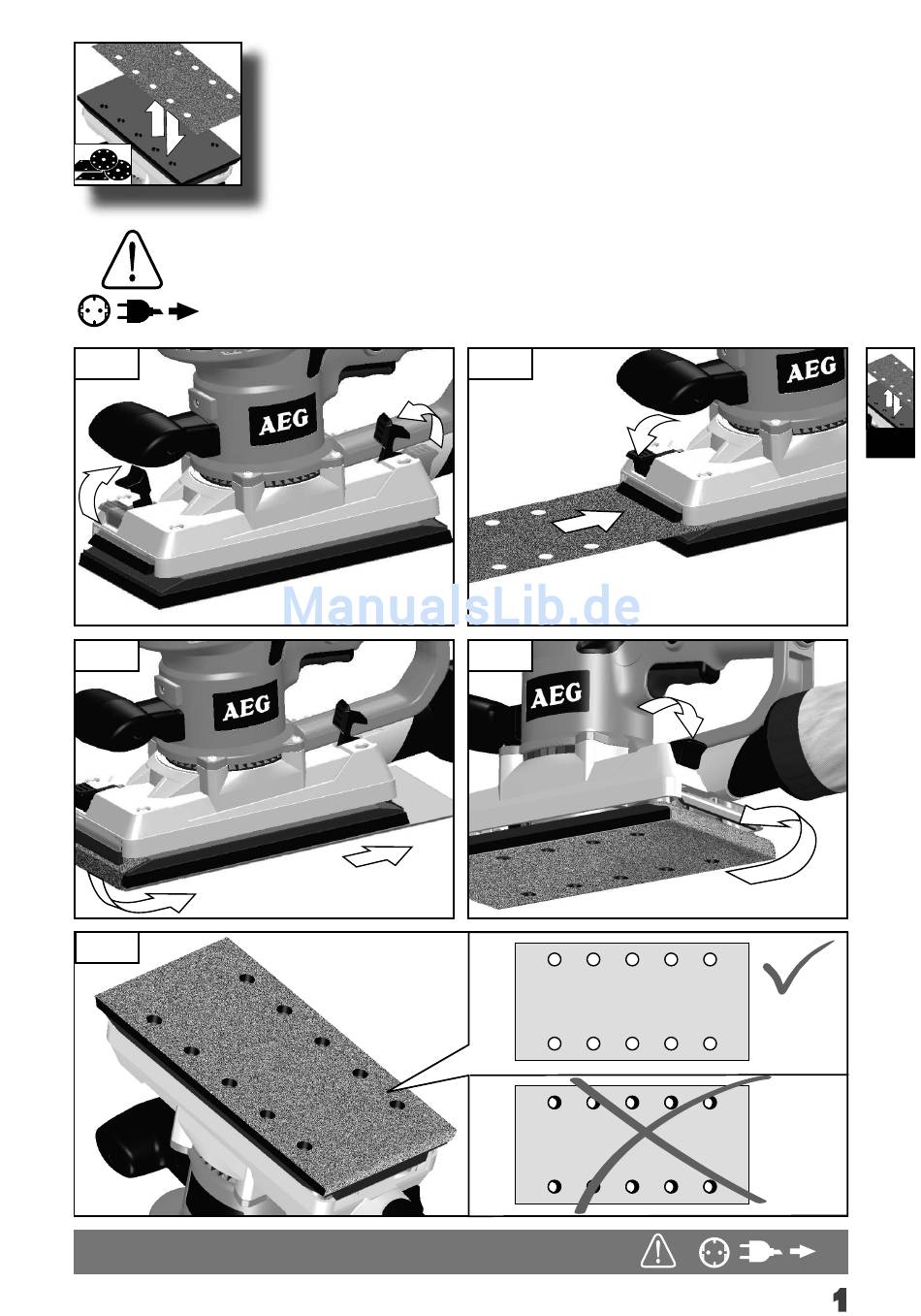 AEG

AEG

ManualsLib.de

AEG

AEG

1