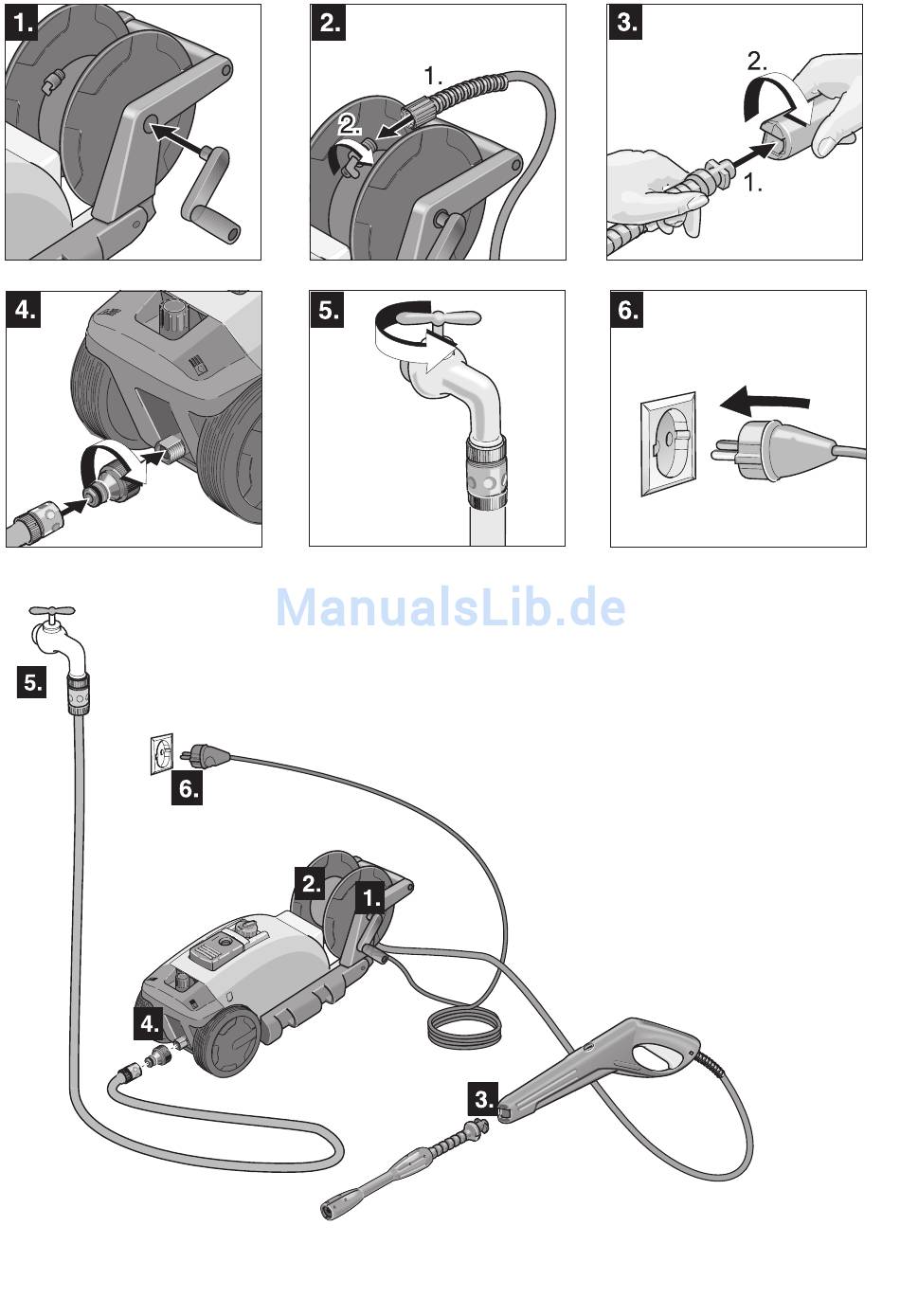 1.

2.

1.

2.

3.

2.

1.

4.

5.

6.

ManualsLib.de

5.

6.

2.

1.

4.

3.