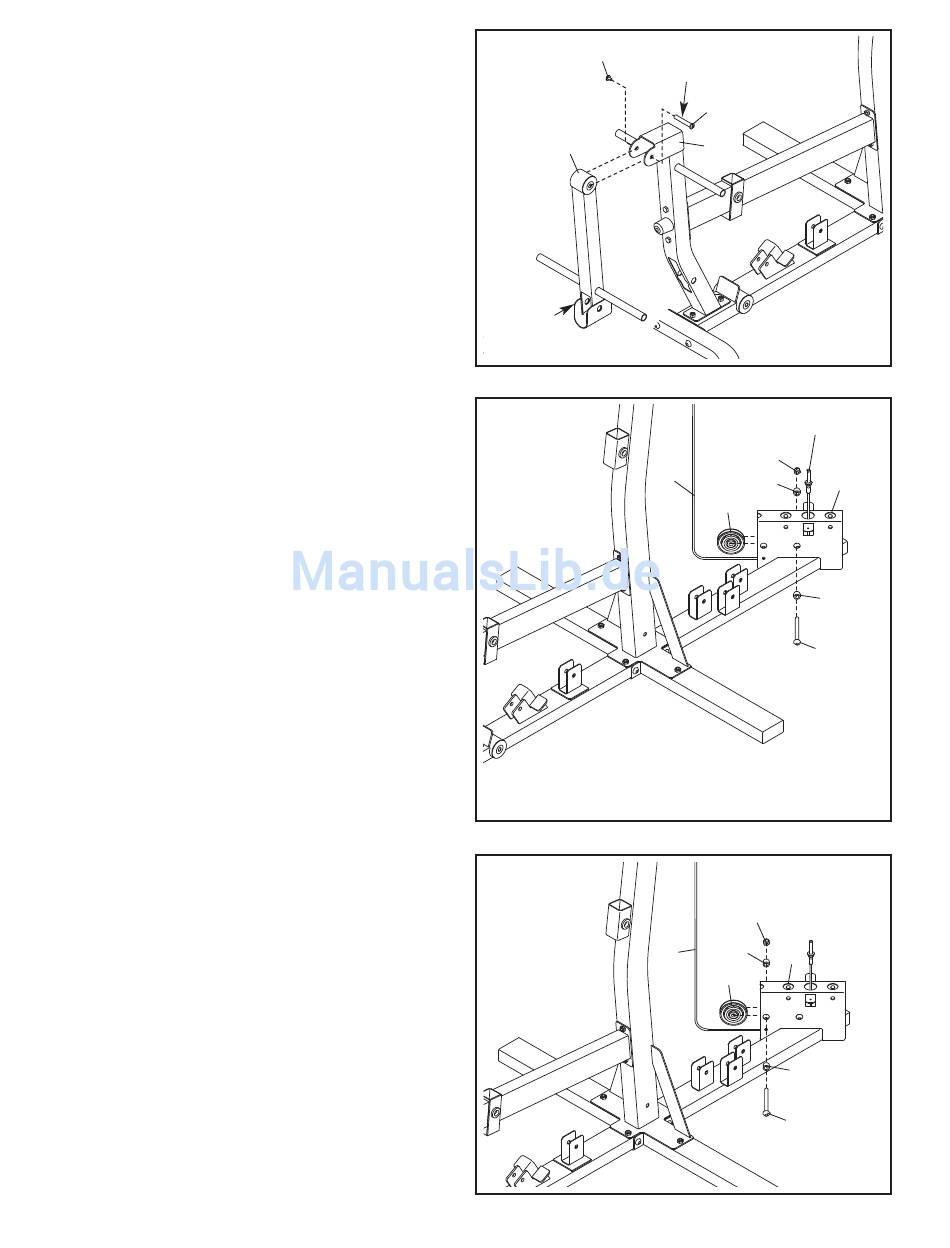 ManualsLib.de