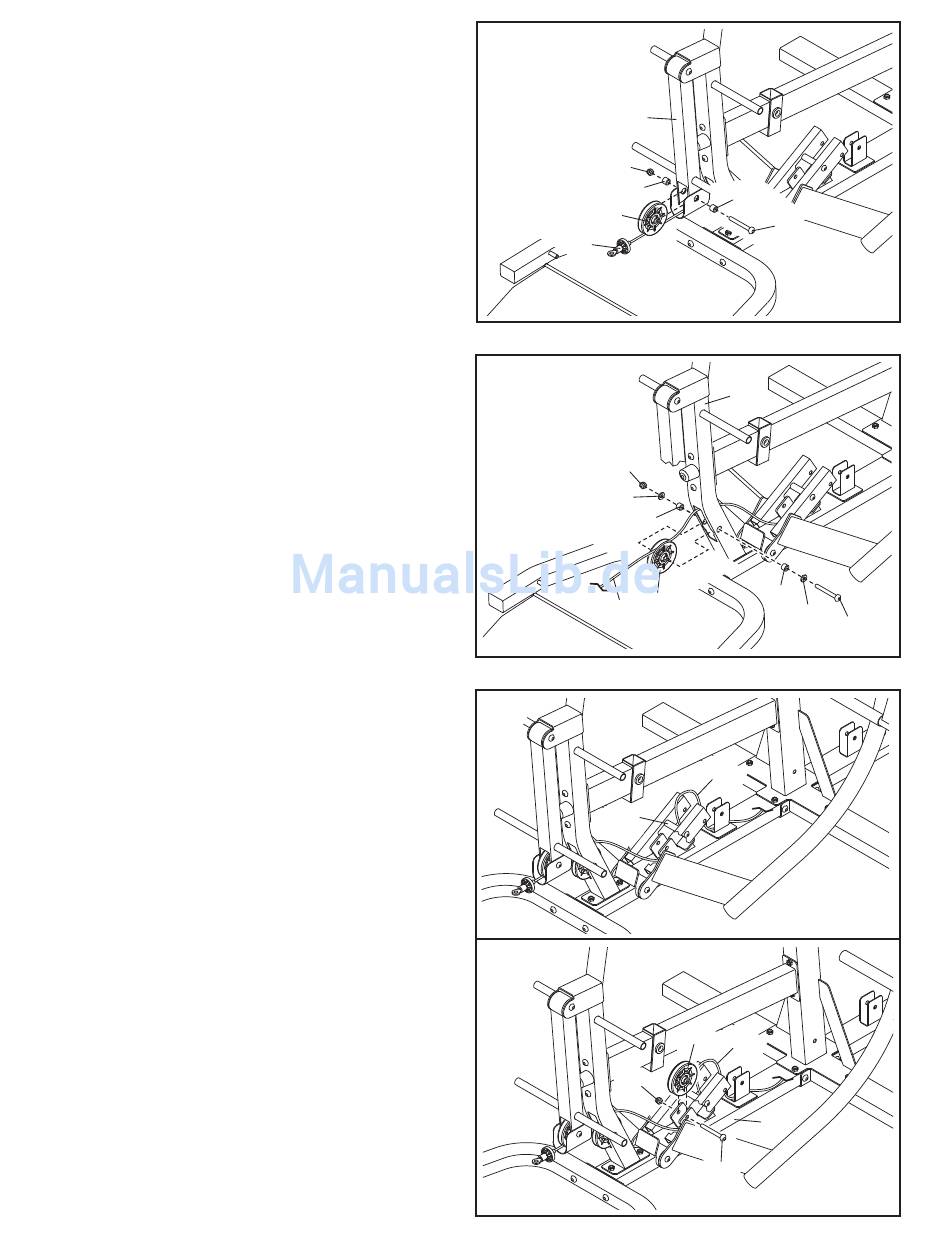 ManualsLib.de