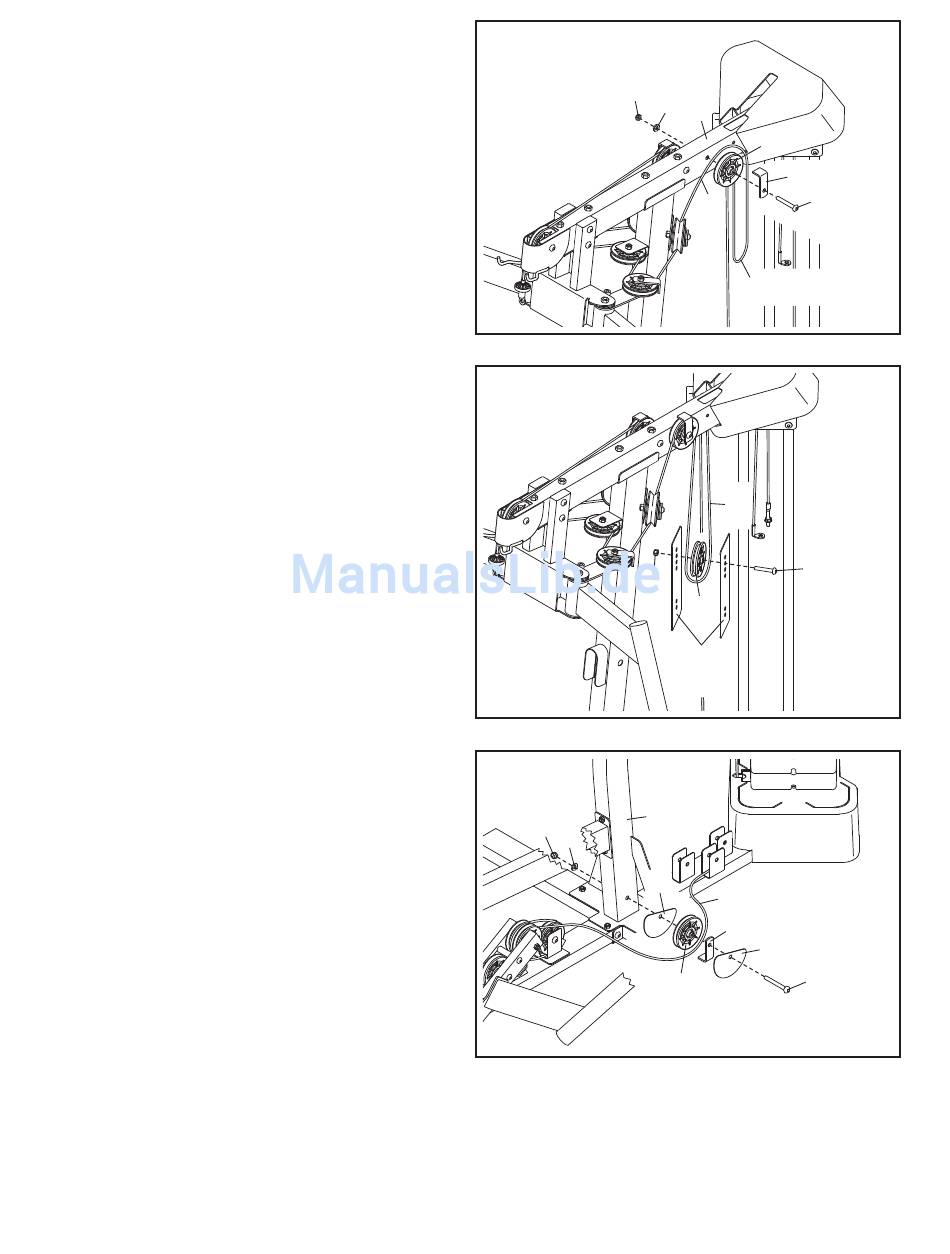 ManualsLib.de