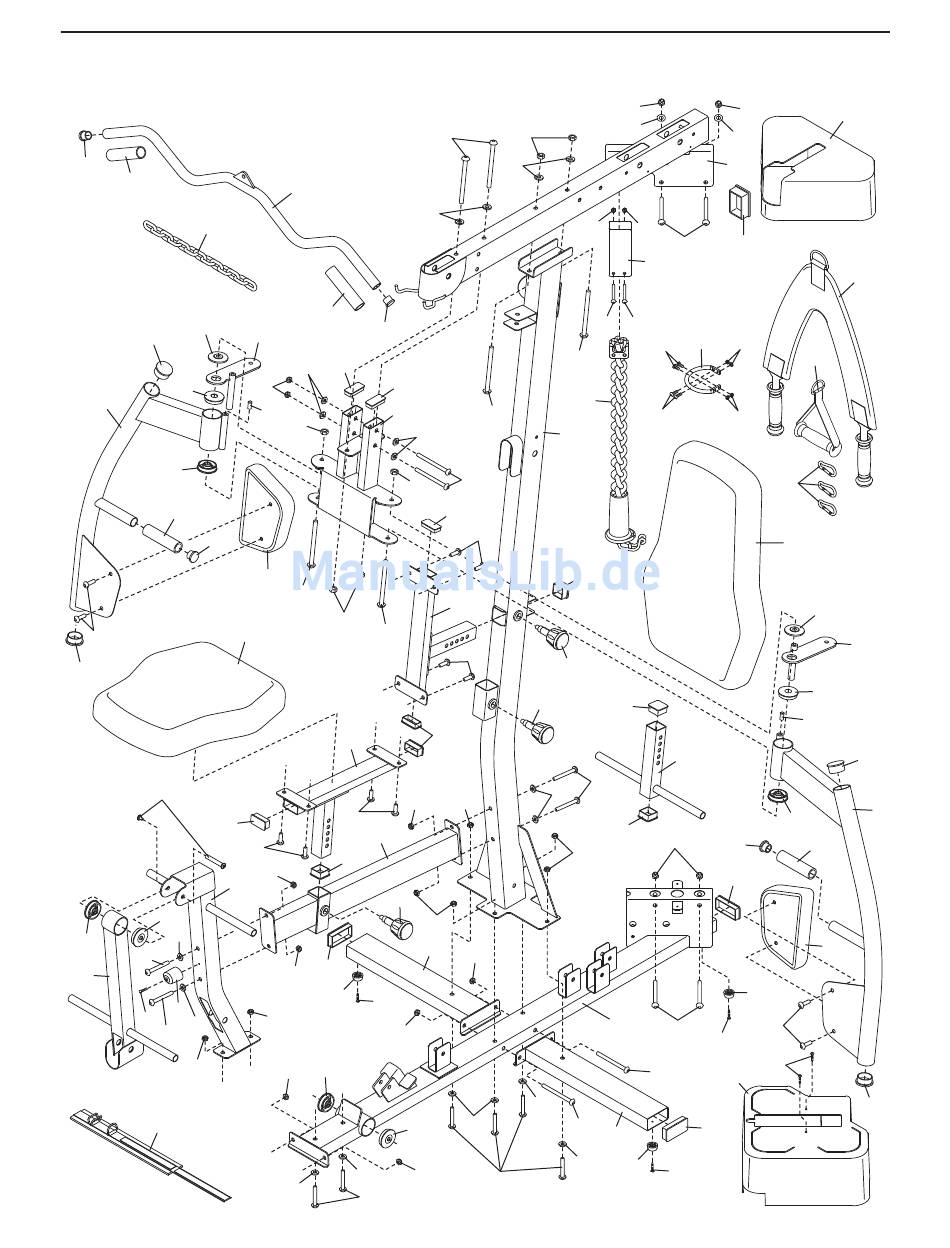 ManualsLib.de