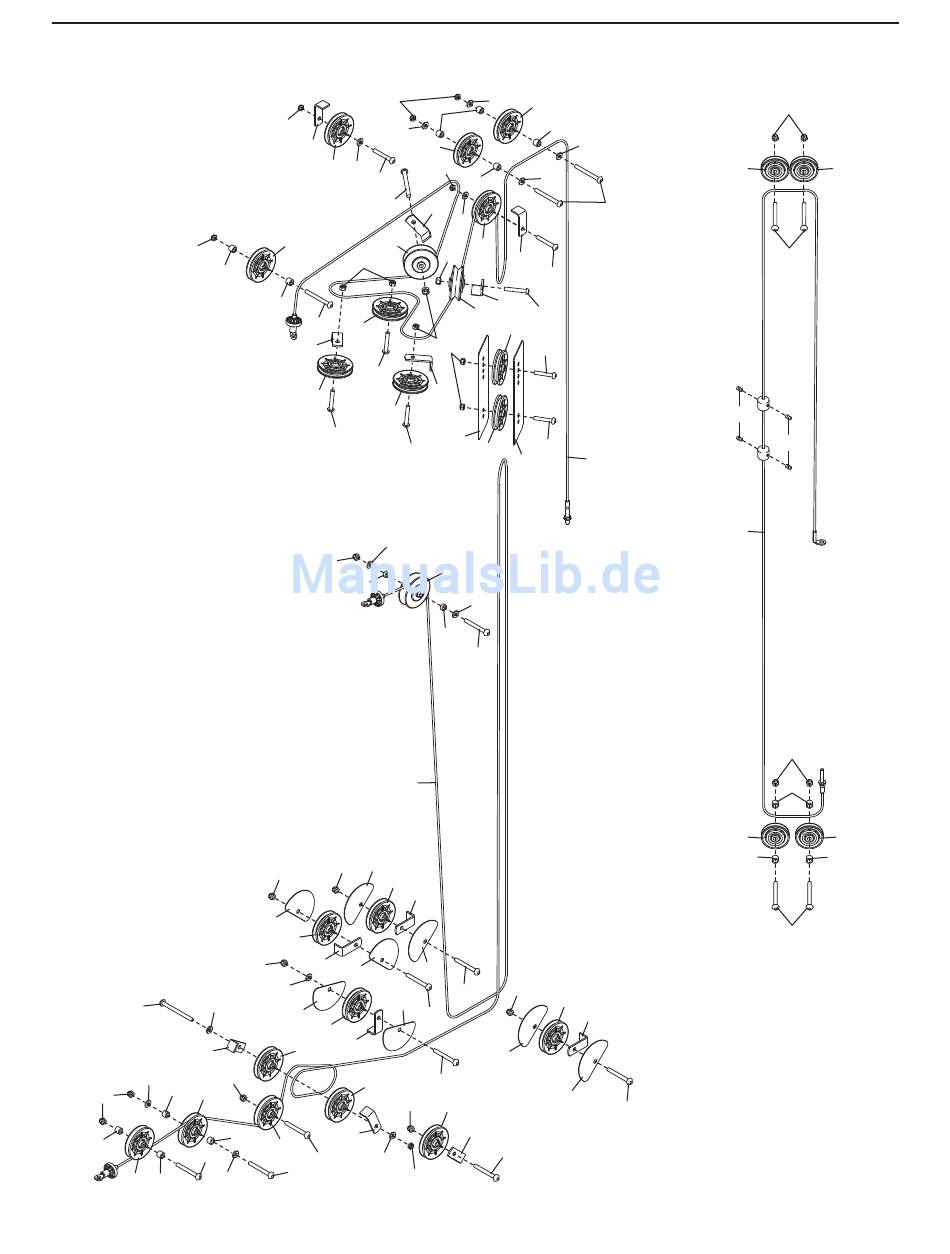 ManualsLib.de