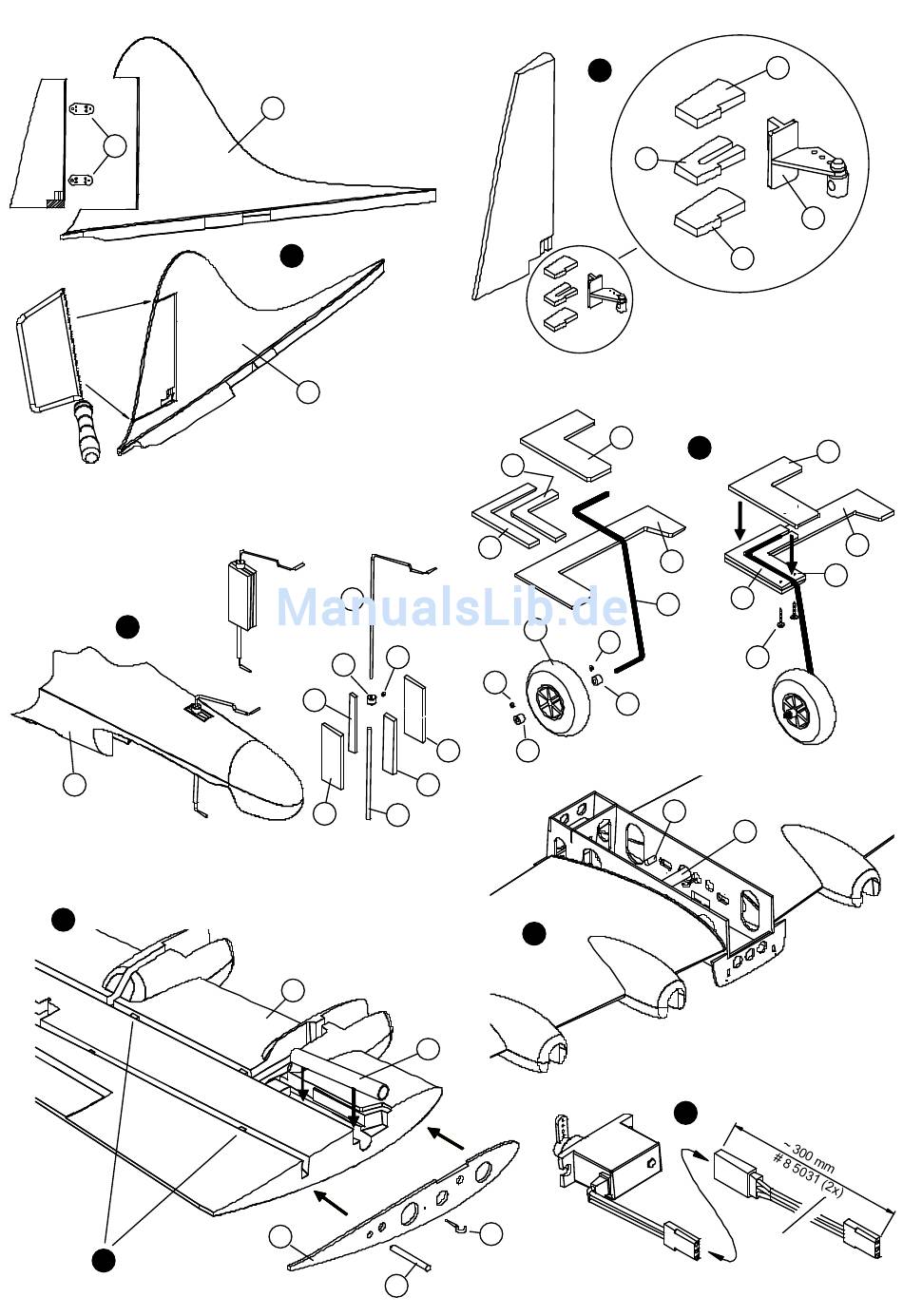 ManualsLib.de

~ 300 mm
# 8 5031 (2x)