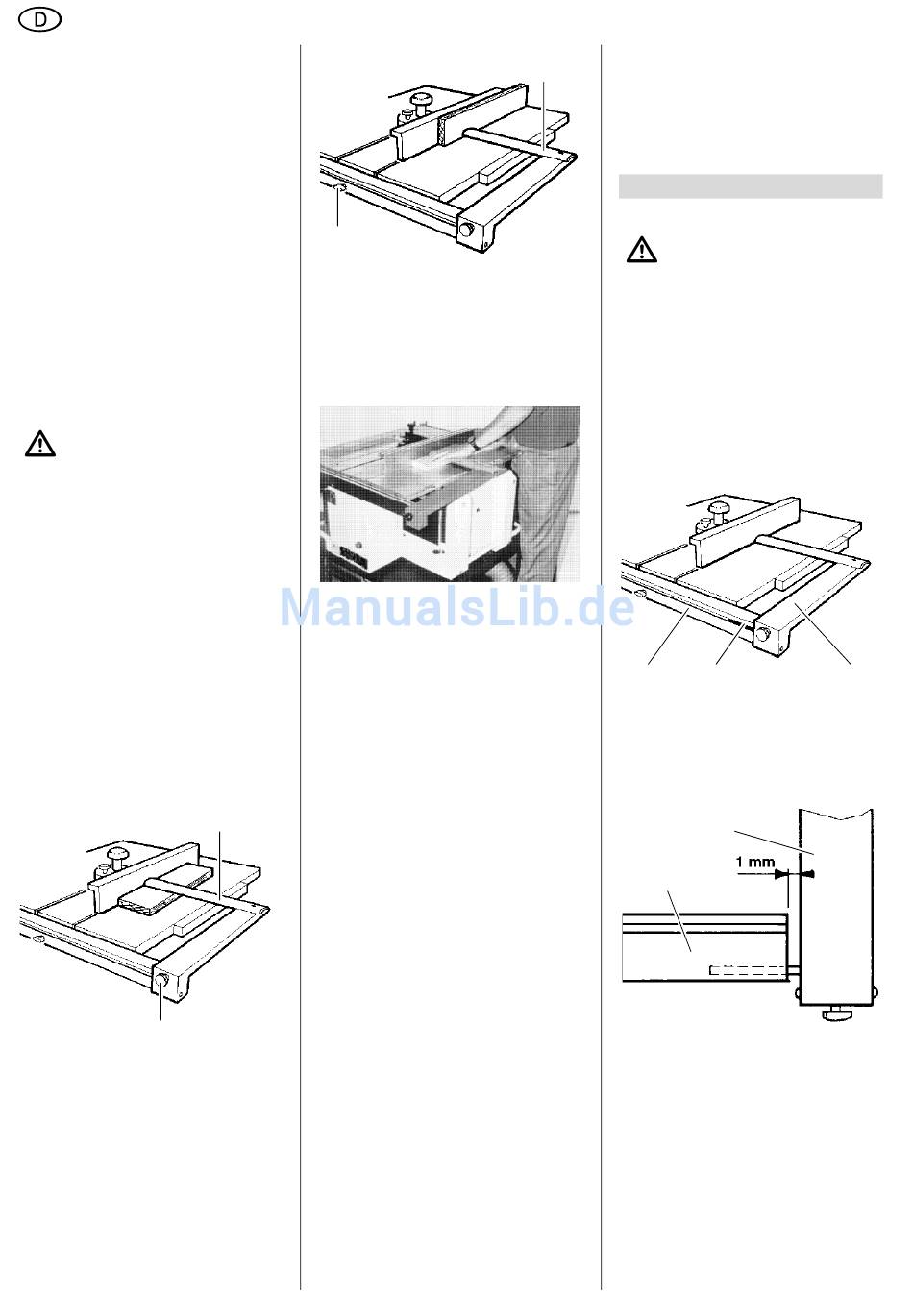 D

ManualsLib.de

1 mm