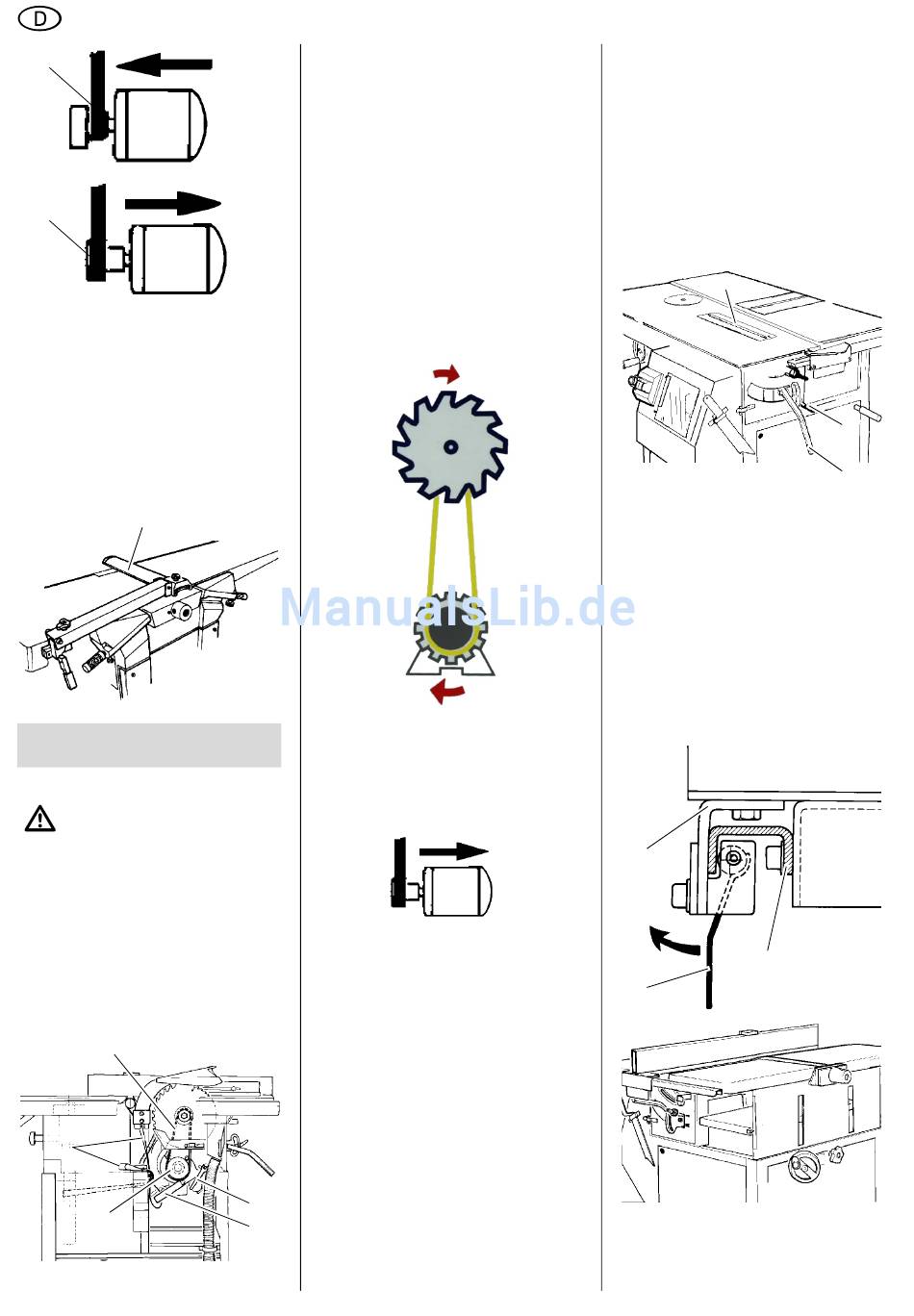 D

ManualsLib.de