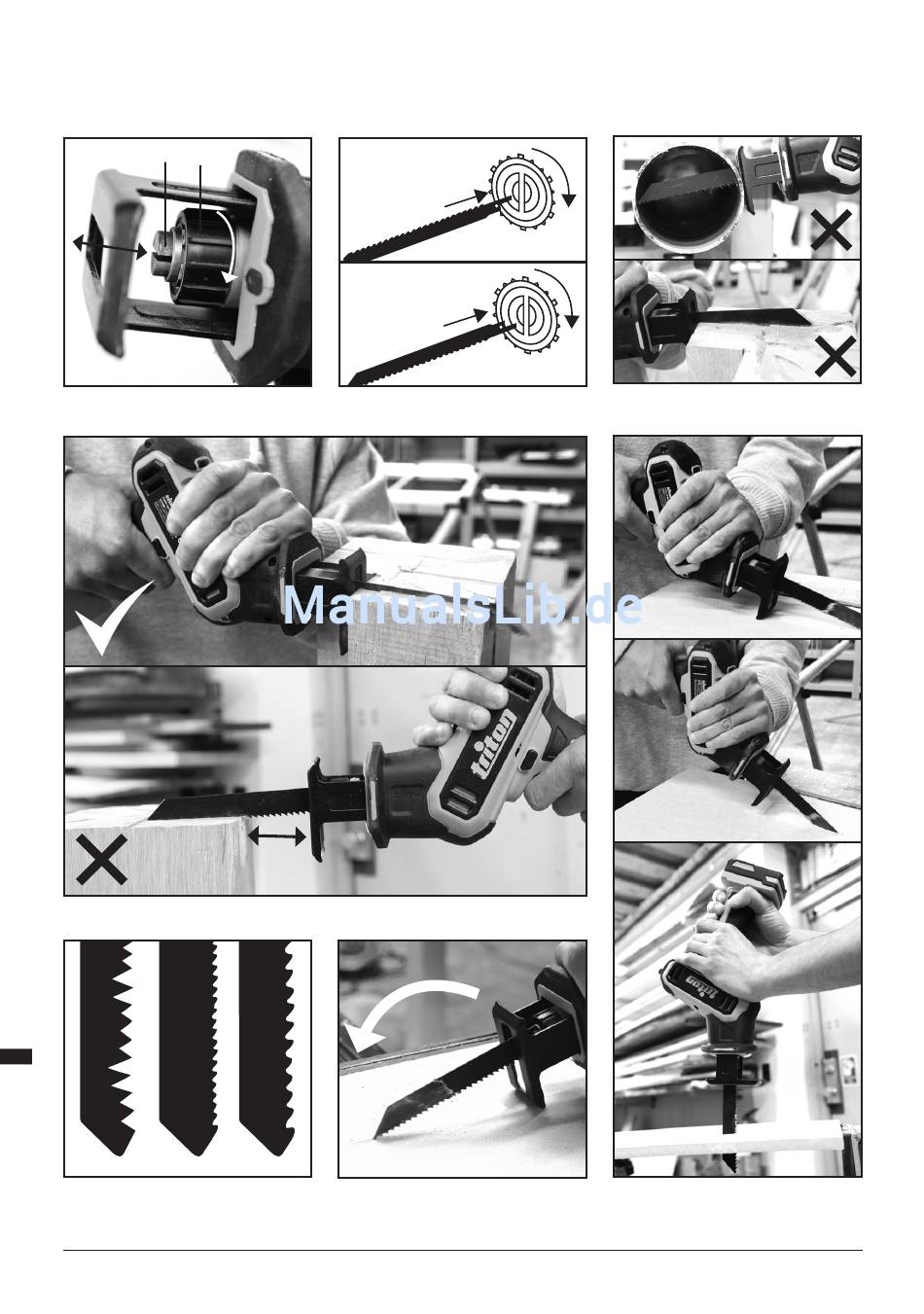 ManualsLib.de

triton

triton