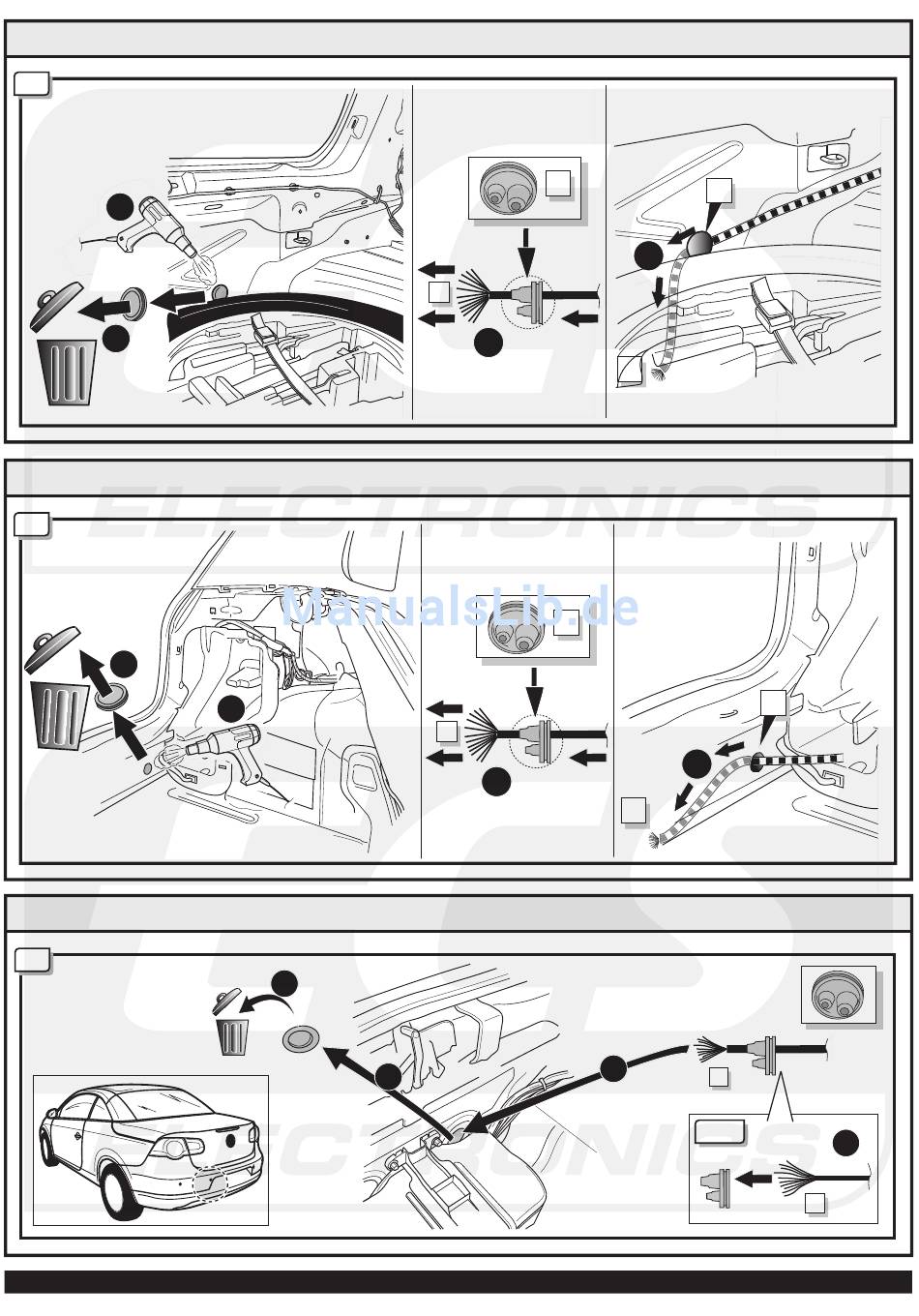 ELECTRONICS

ManualsLib.de

ELECTRONICS