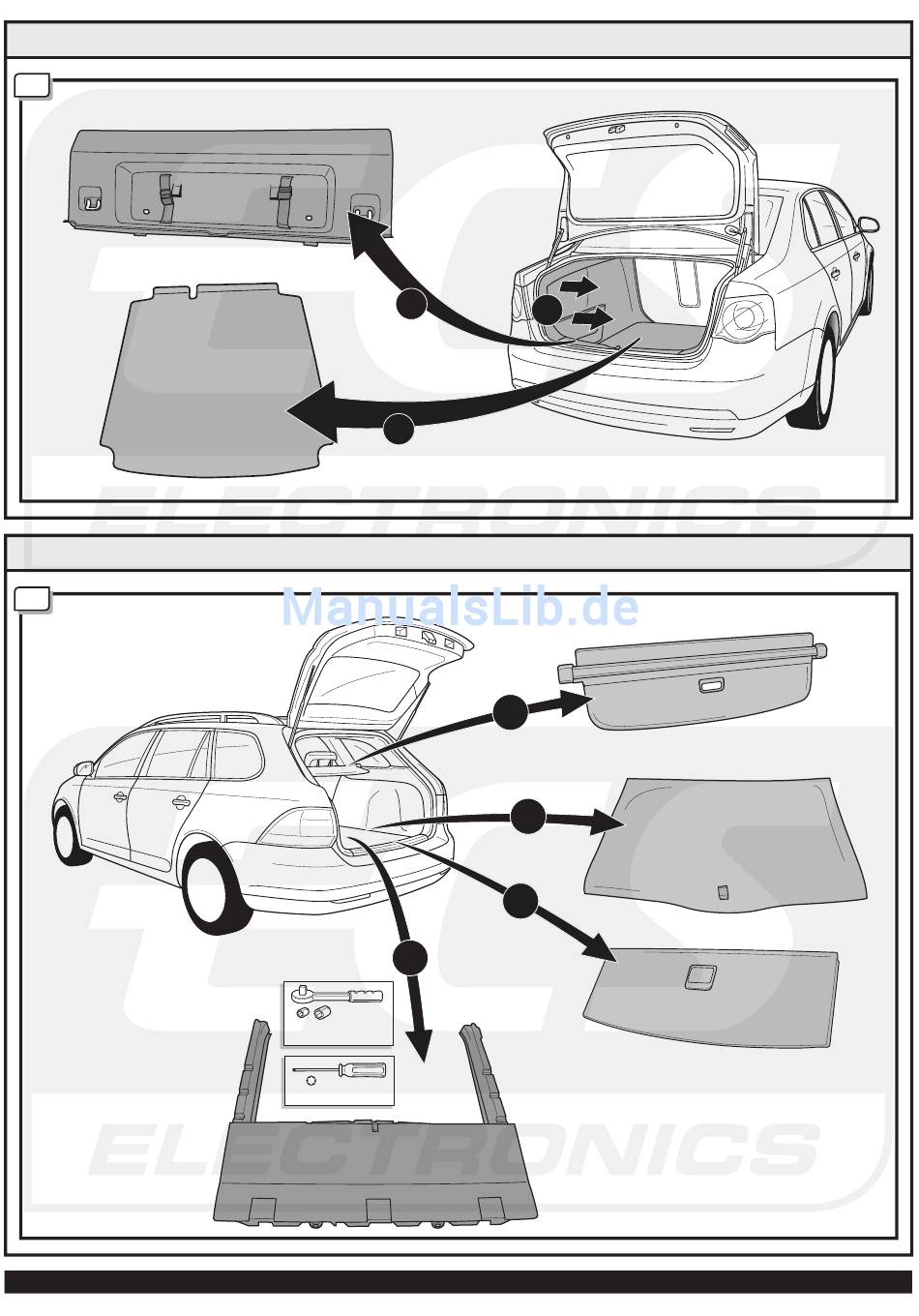 ECS ELECTRONICS

ManualsLib.de

ECS ELECTRONICS