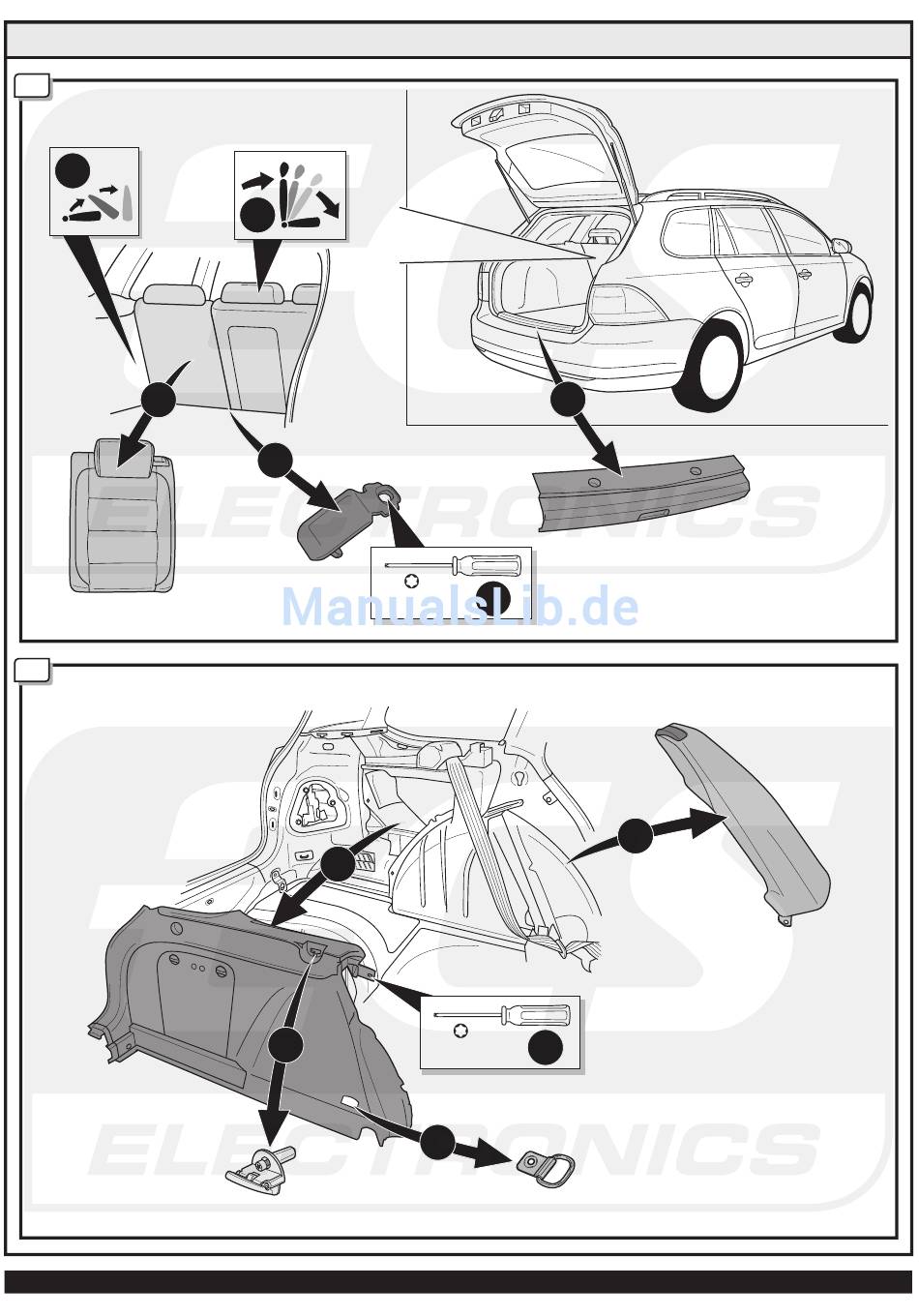 ELECTRONICS

ManualsLib.de

ELECTRONICS