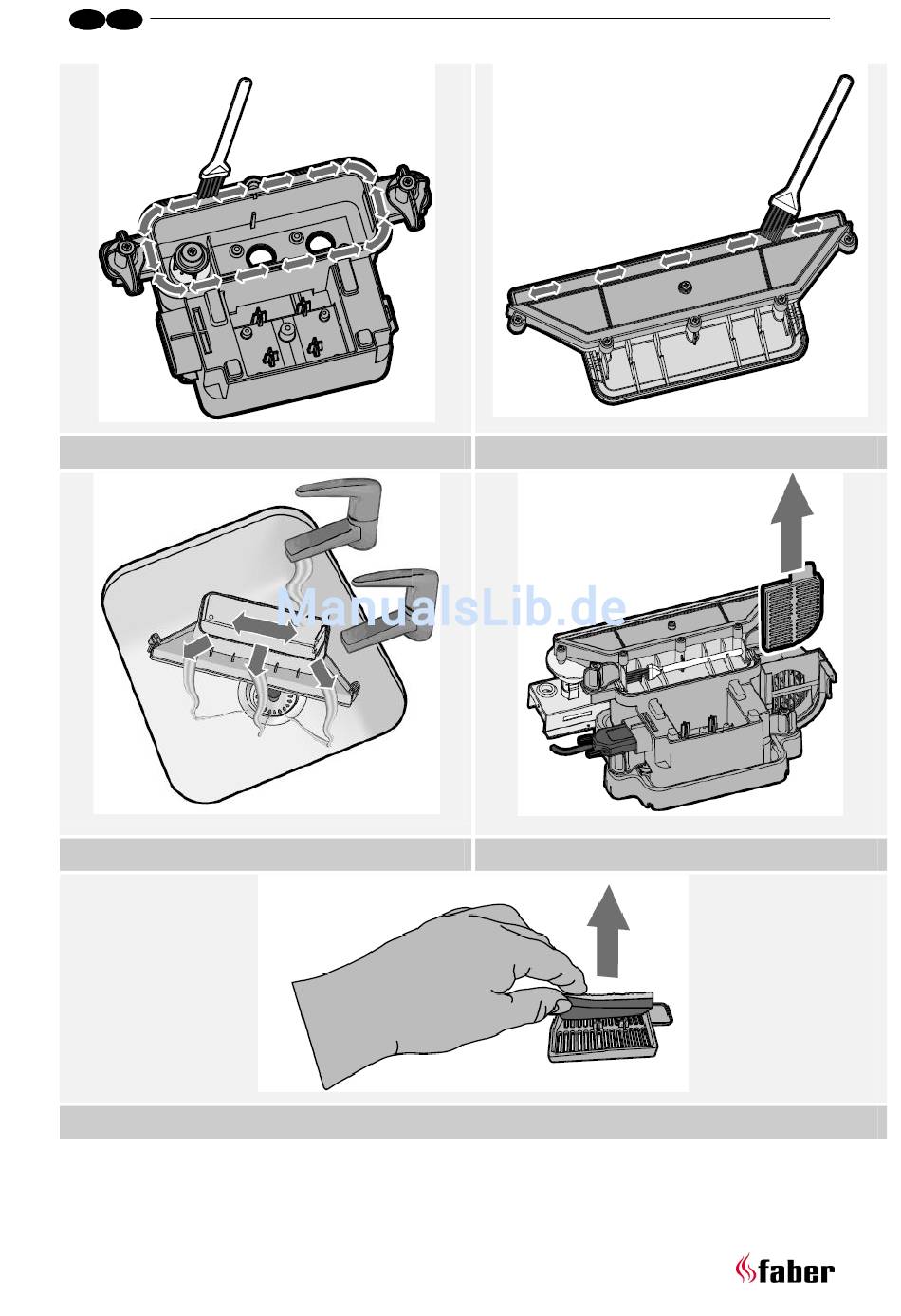 ManualsLib.de

faber