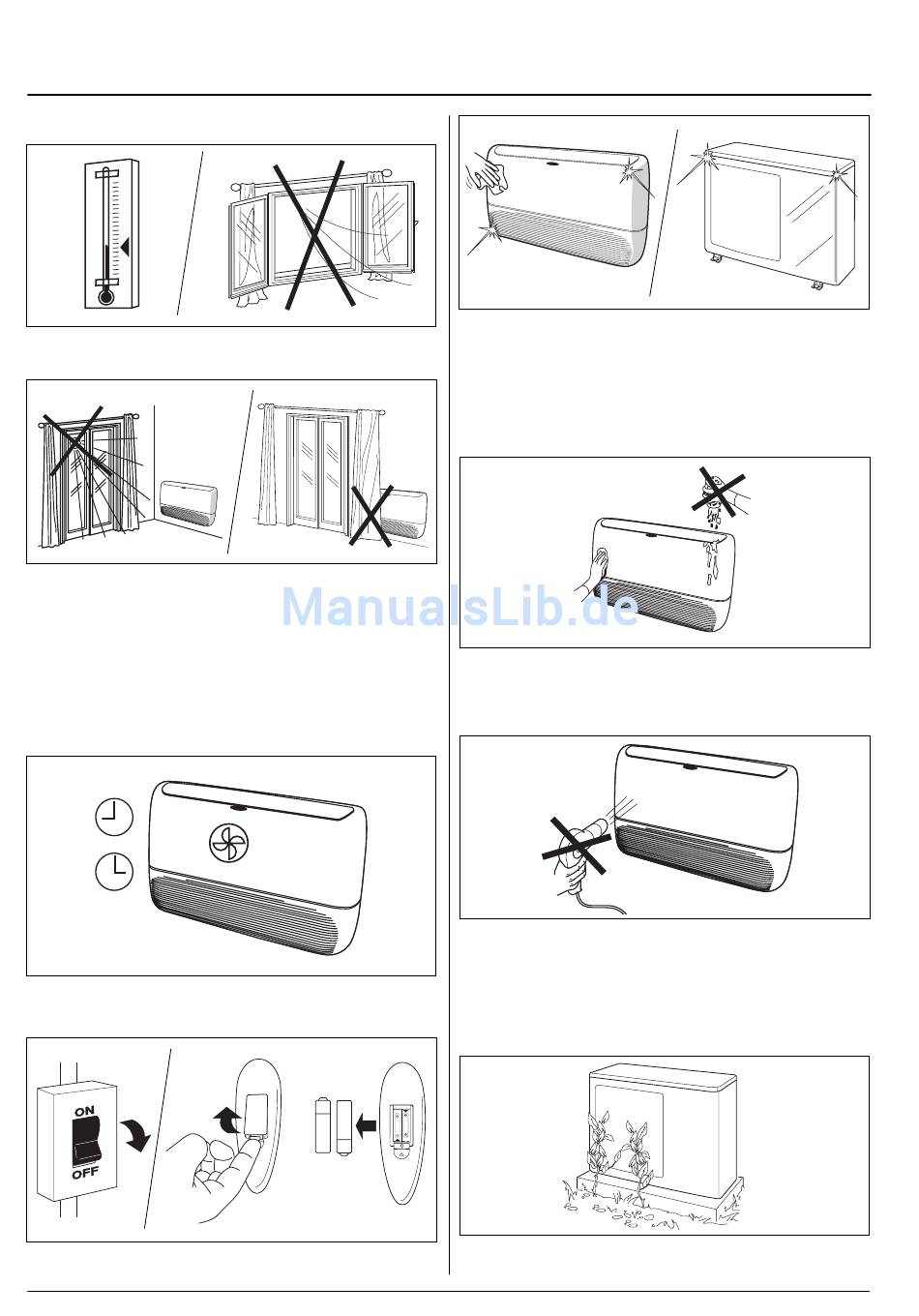 ManualsLib.de

ON

OFF