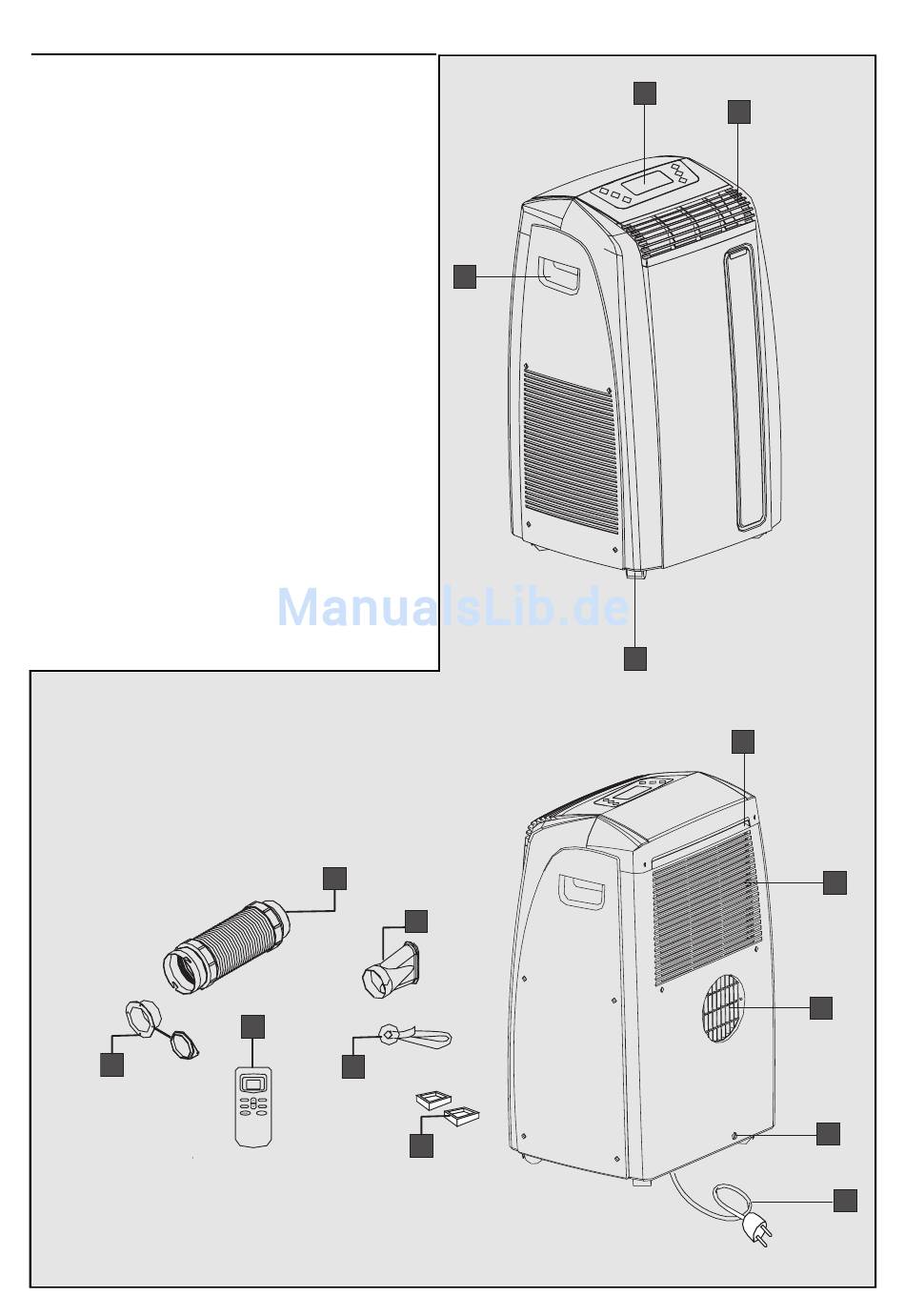 ManualsLib.de