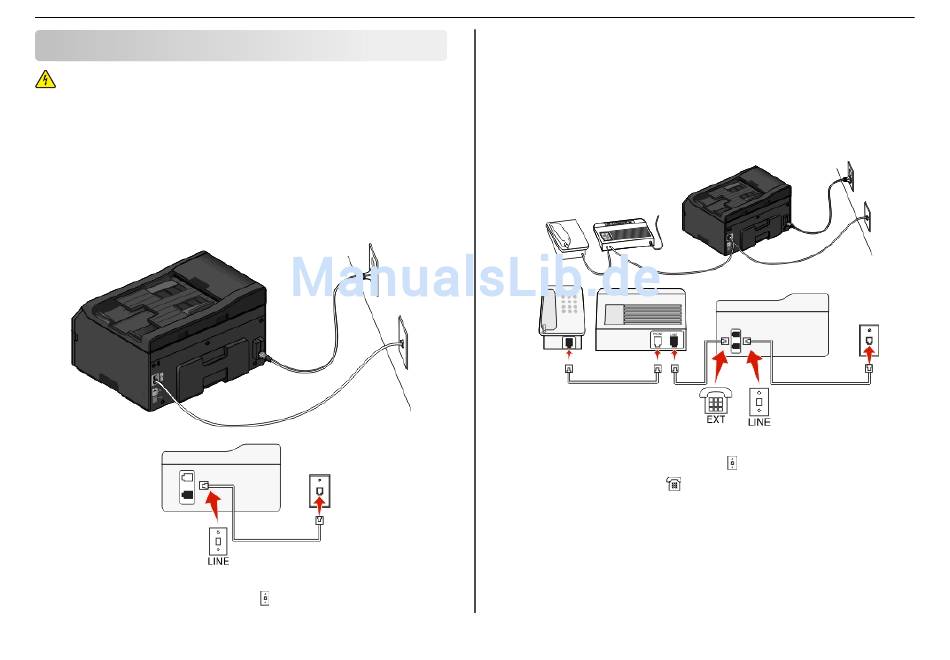 ManualsLib.de

LINE

EXT

LINE