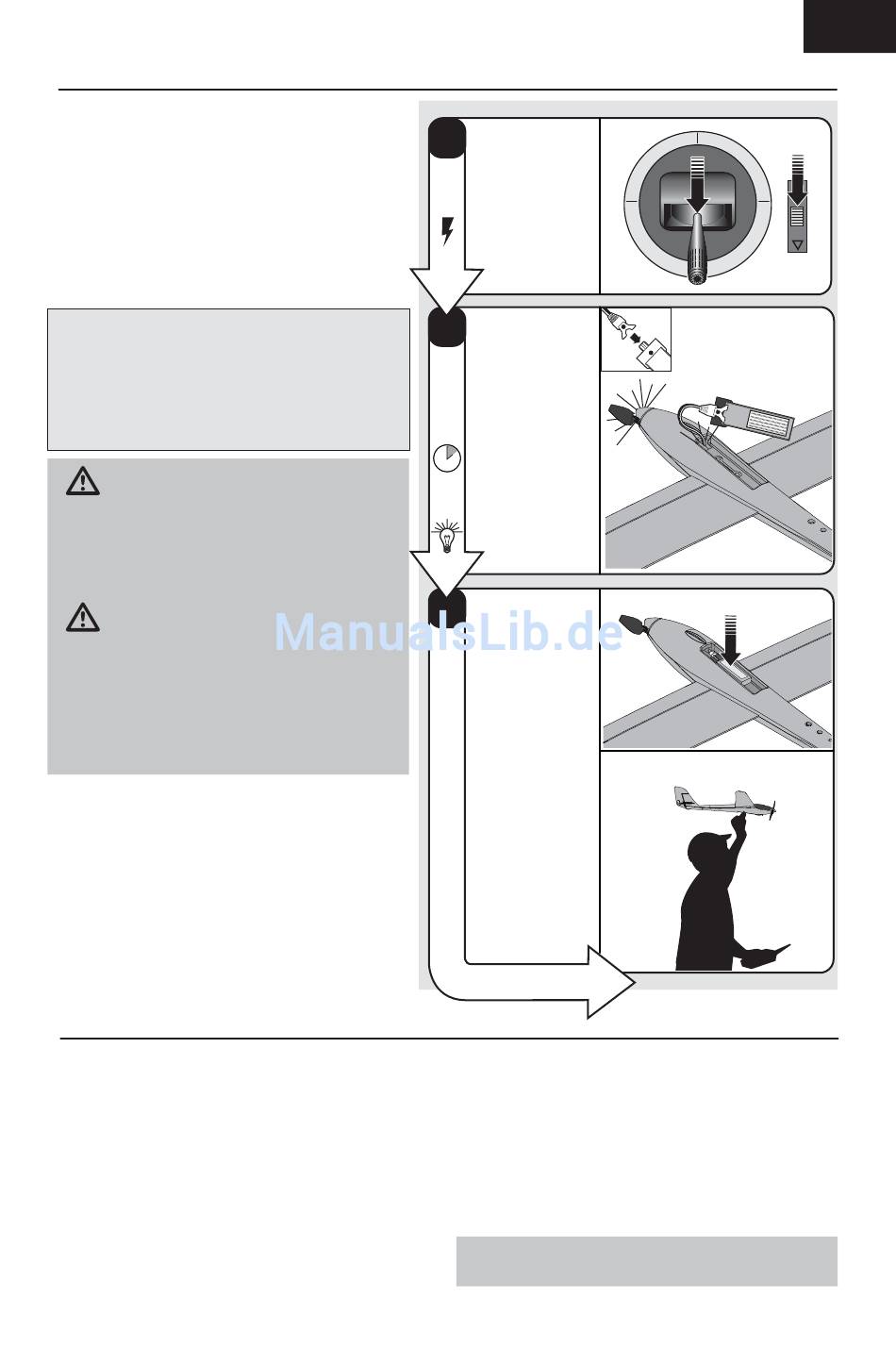 ManualsLib.de