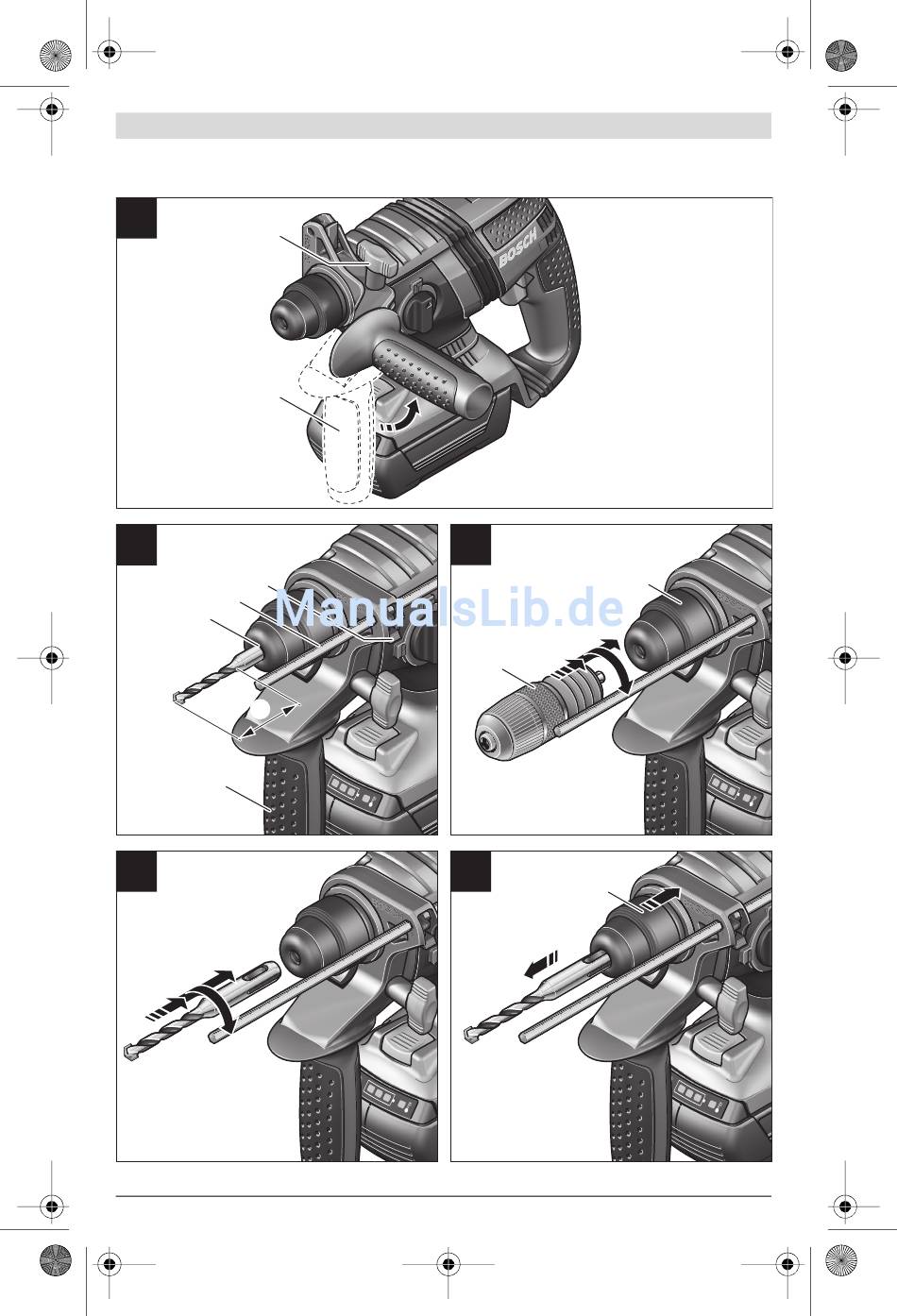 BOSCH

ManualsLib.de