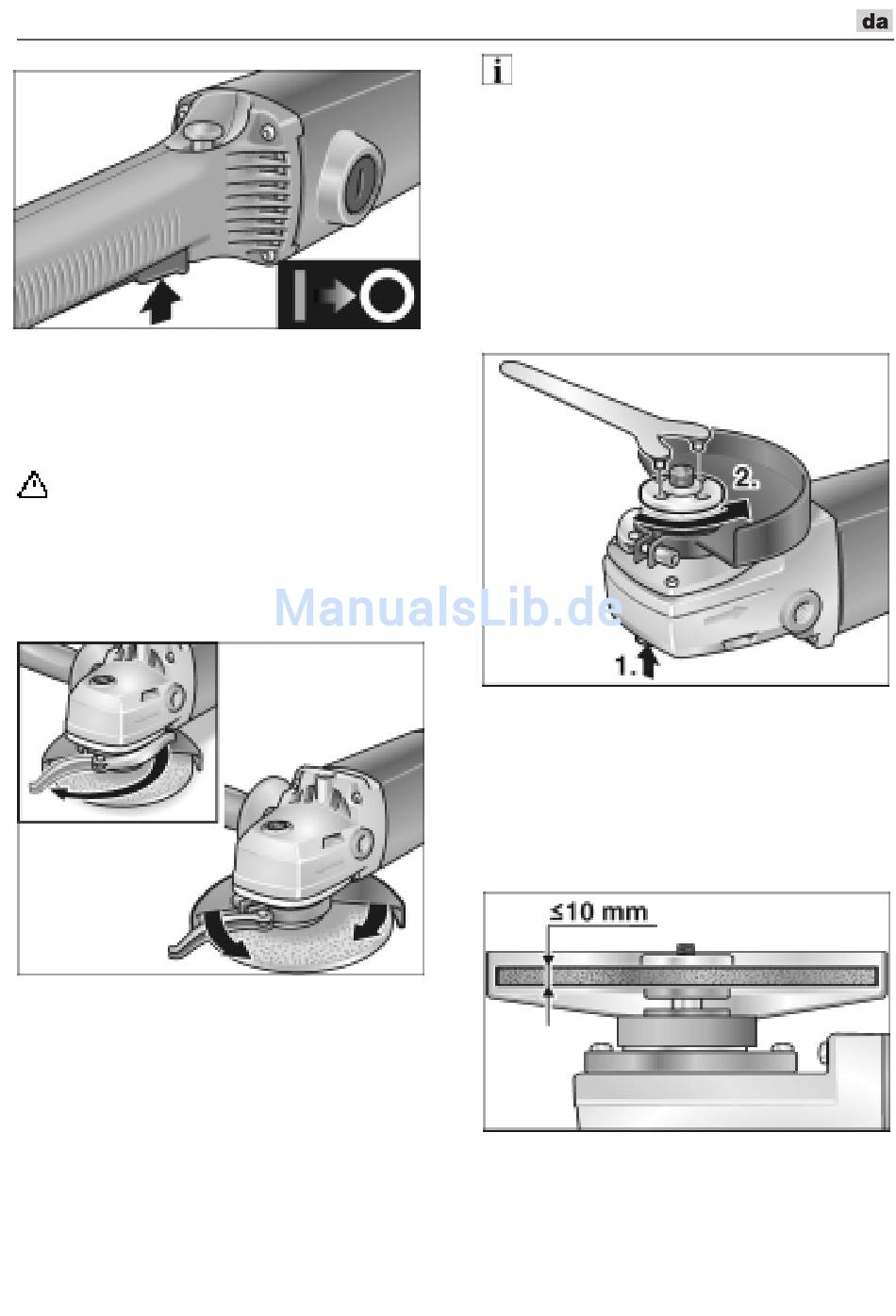 da

ManualsLib.de

2.

1.

≤10 mm