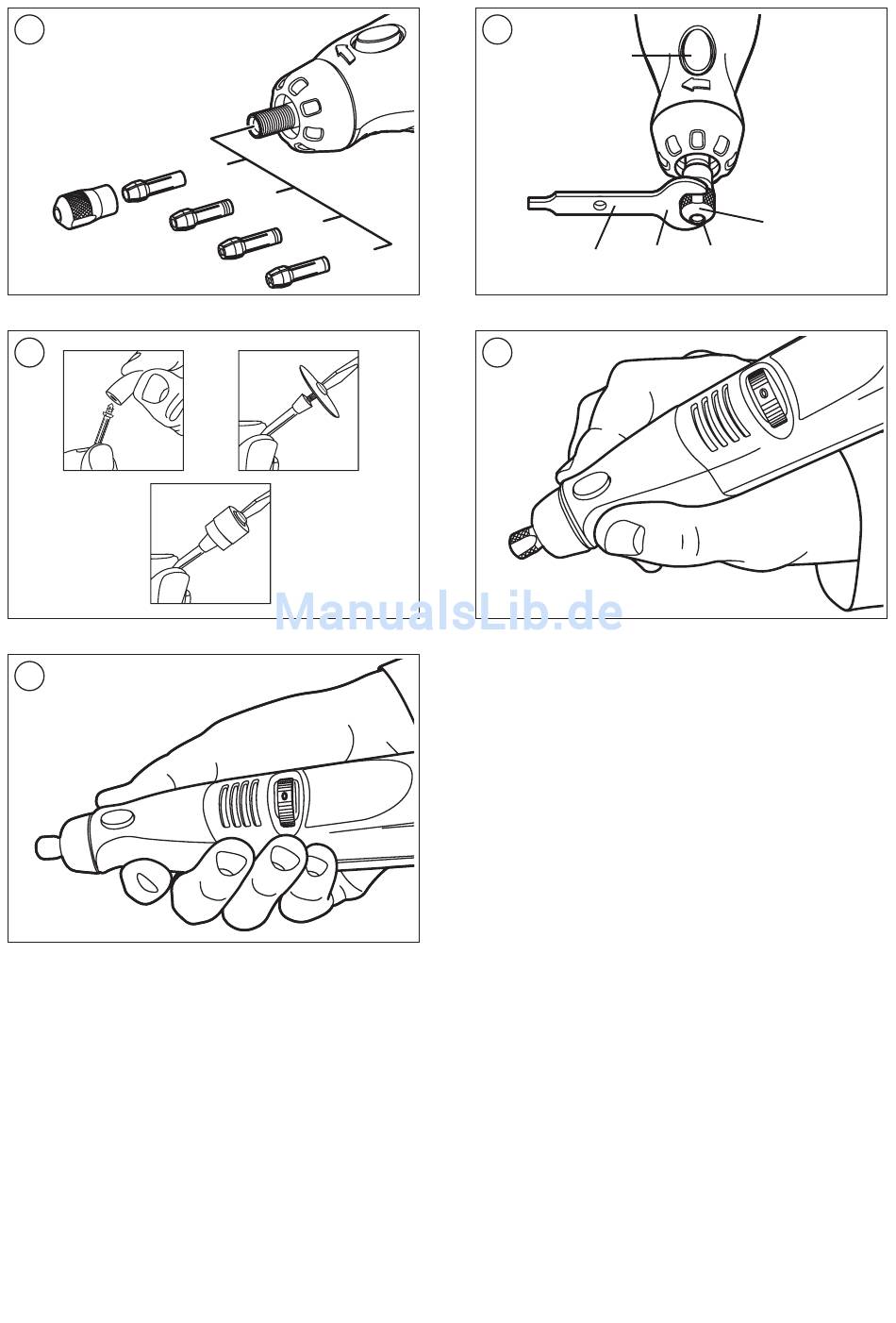 ManualsLib.de