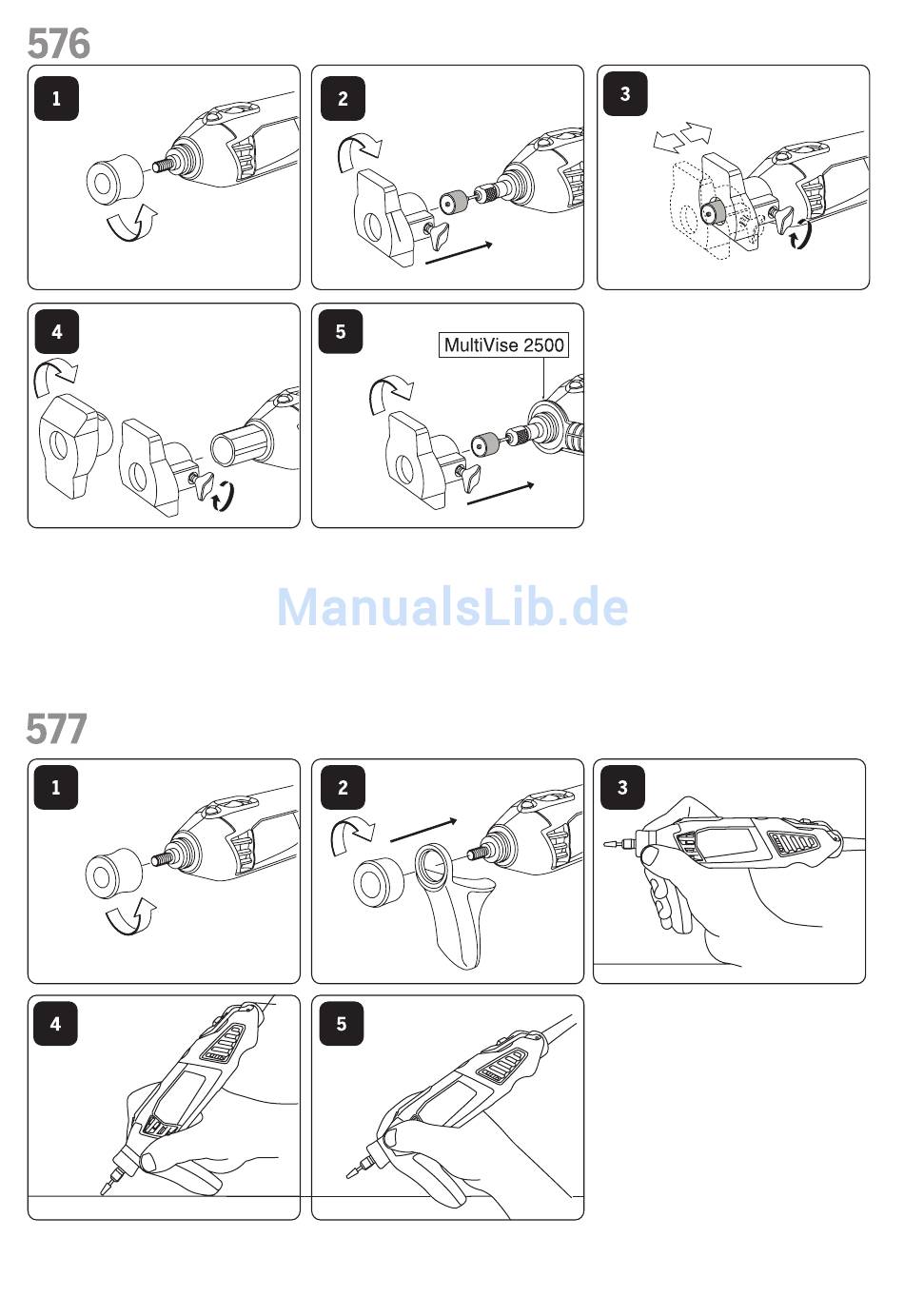 576

1

2

3

4

5

MultiVise 2500

ManualsLib.de

577

1

2

3

4

5