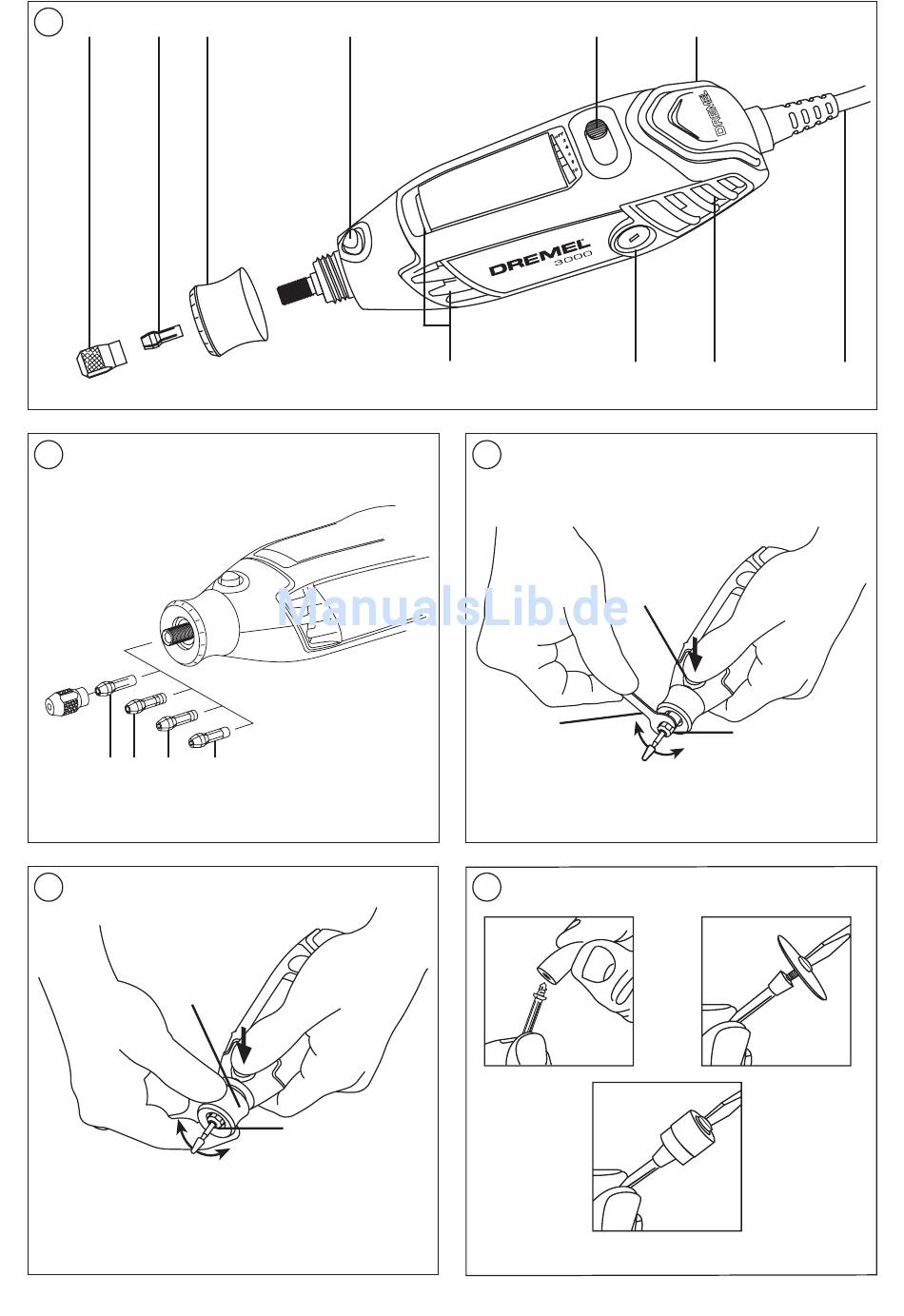 DREMEL
DREMEL
3000

ManualsLib.de