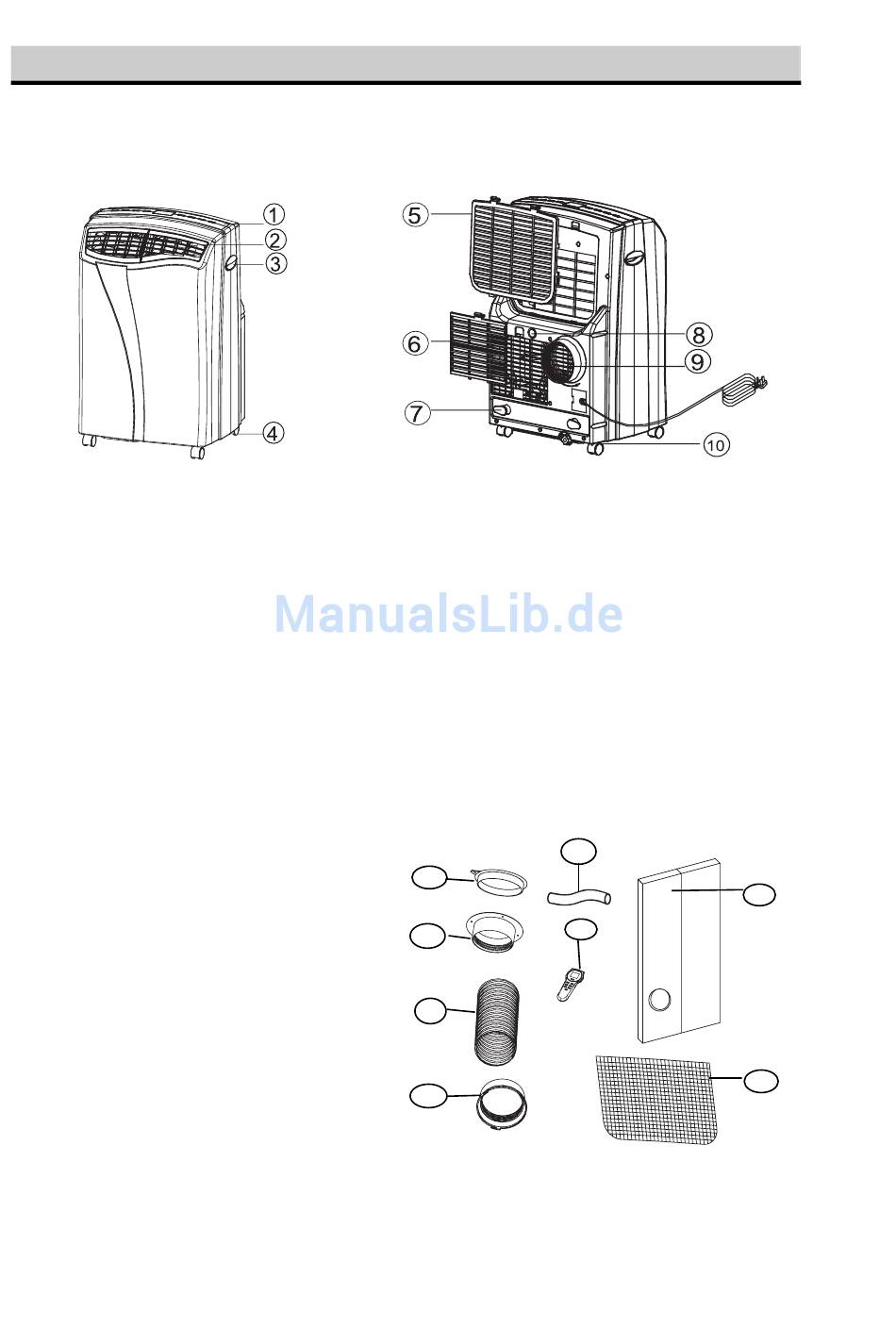 1
2
3
4
5
6
7
8
9
10

ManualsLib.de