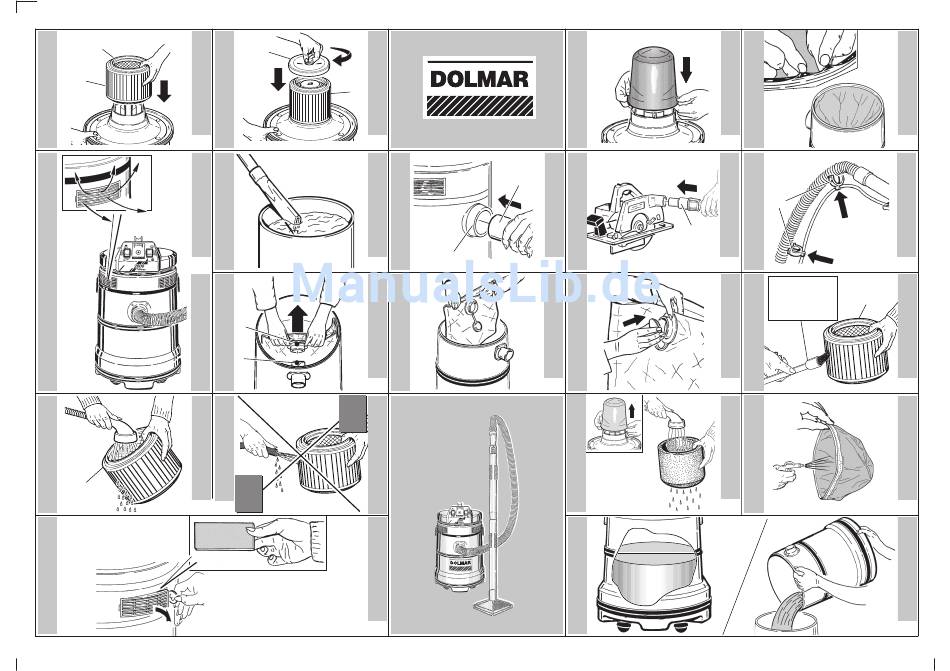 DOLMAR

ManualsLib.de

DOLMAR