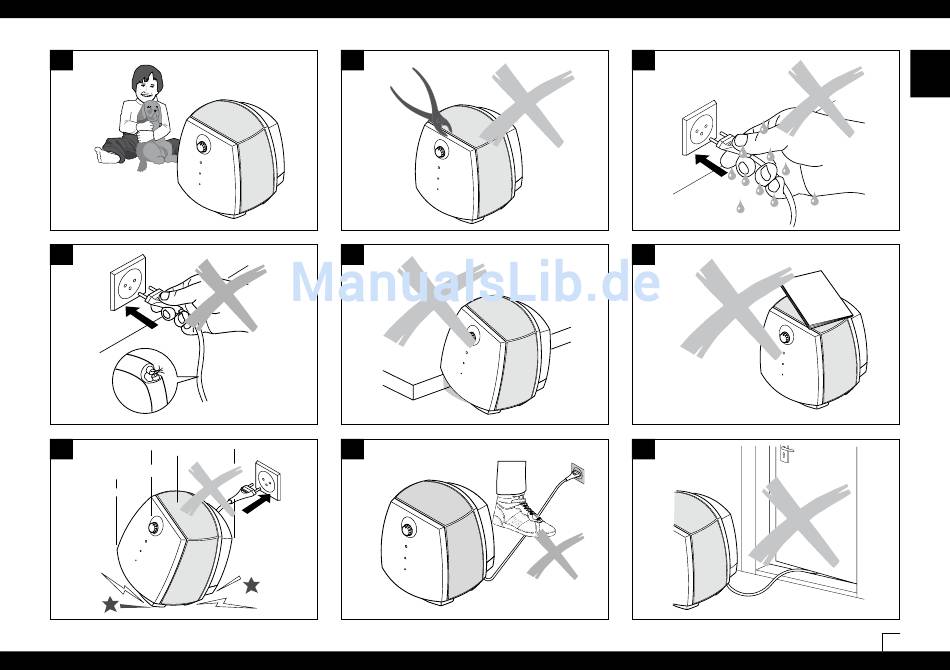 ManualsLib.de