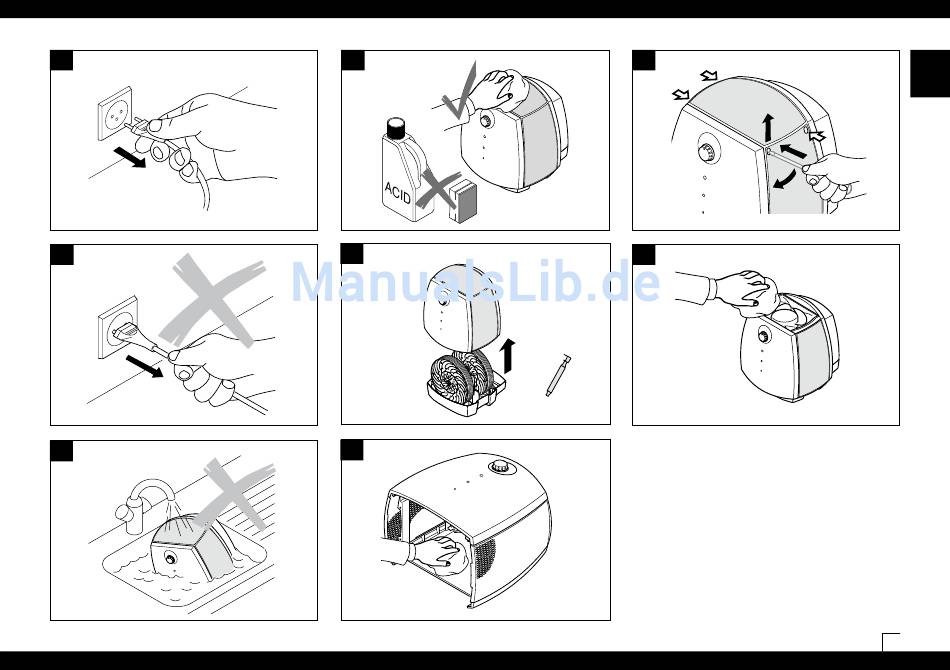 ACID

ManualsLib.de