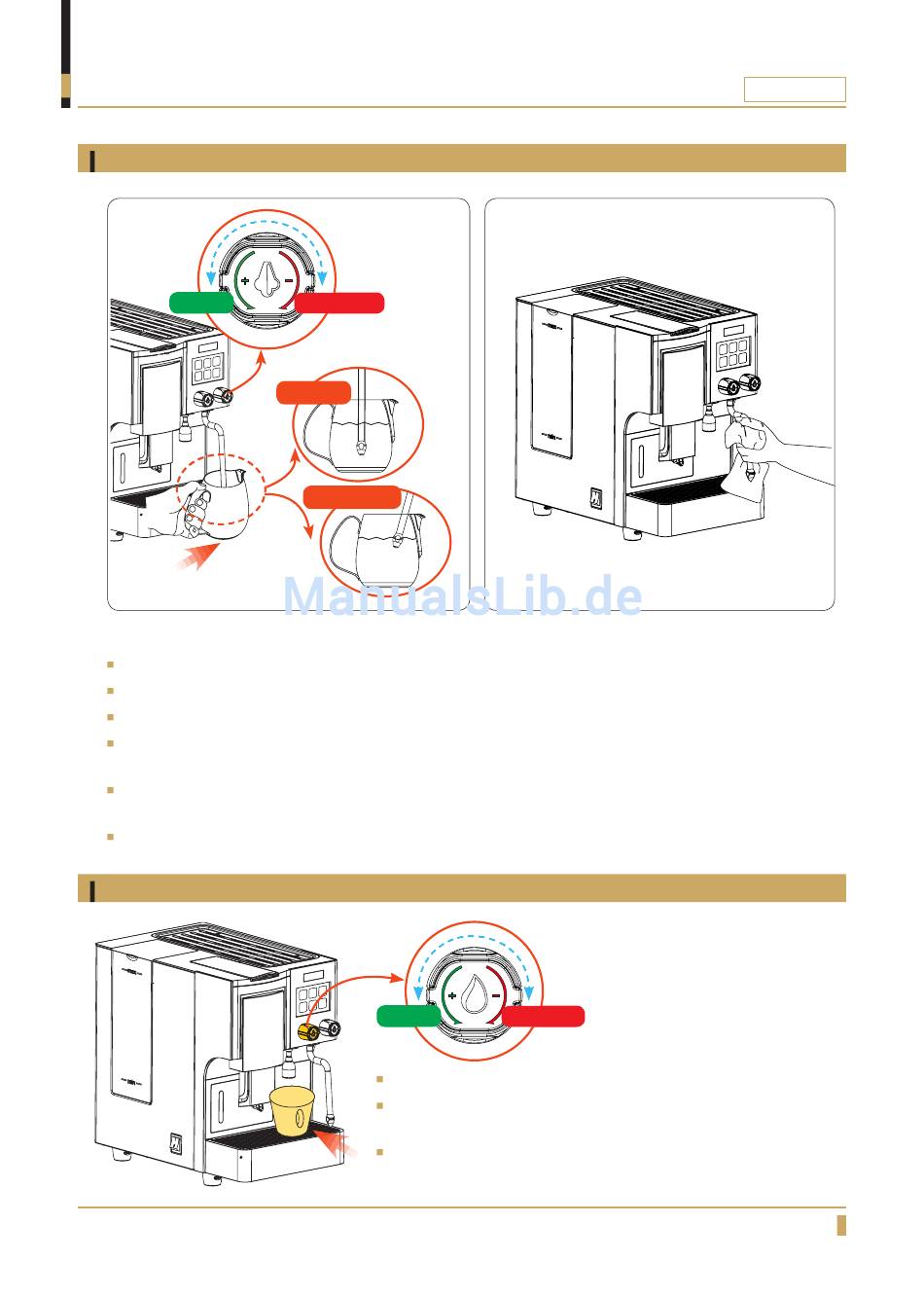 ManualsLib.de