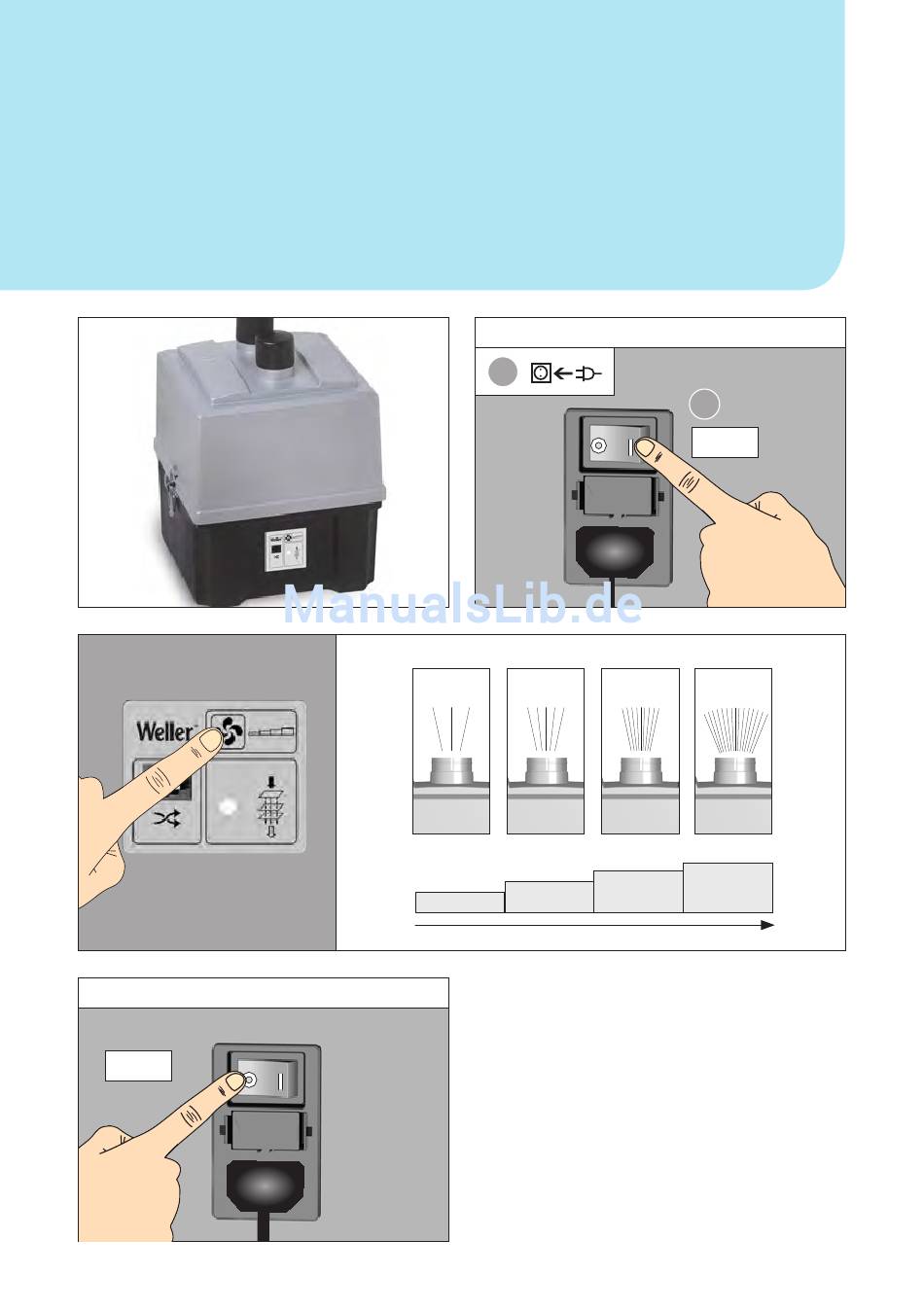 ManualsLib.de

Weller