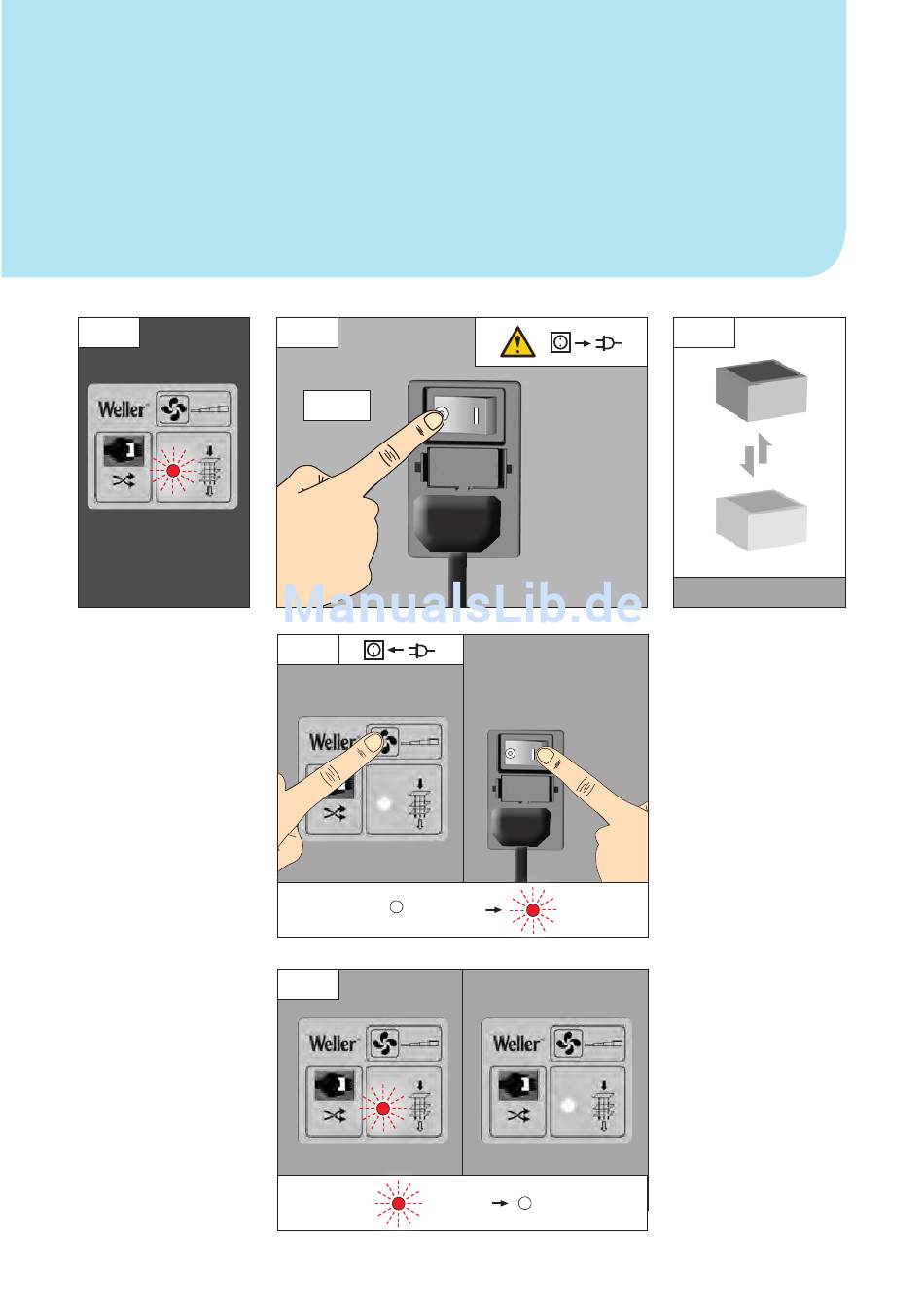 Weller

ManualsLib.de

Weller

Weller

Weller