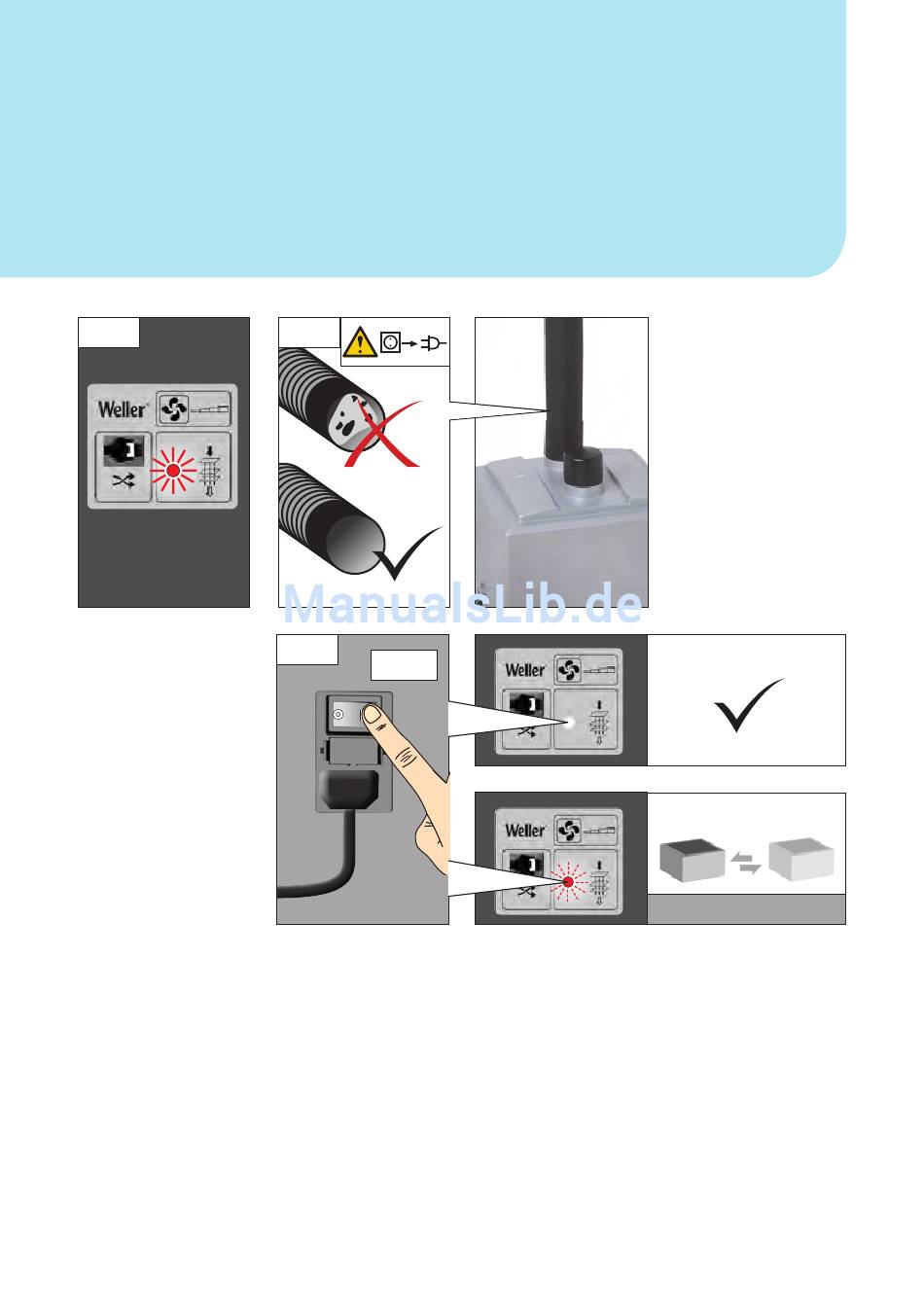 Weller

ManualsLib.de

Weller

Weller