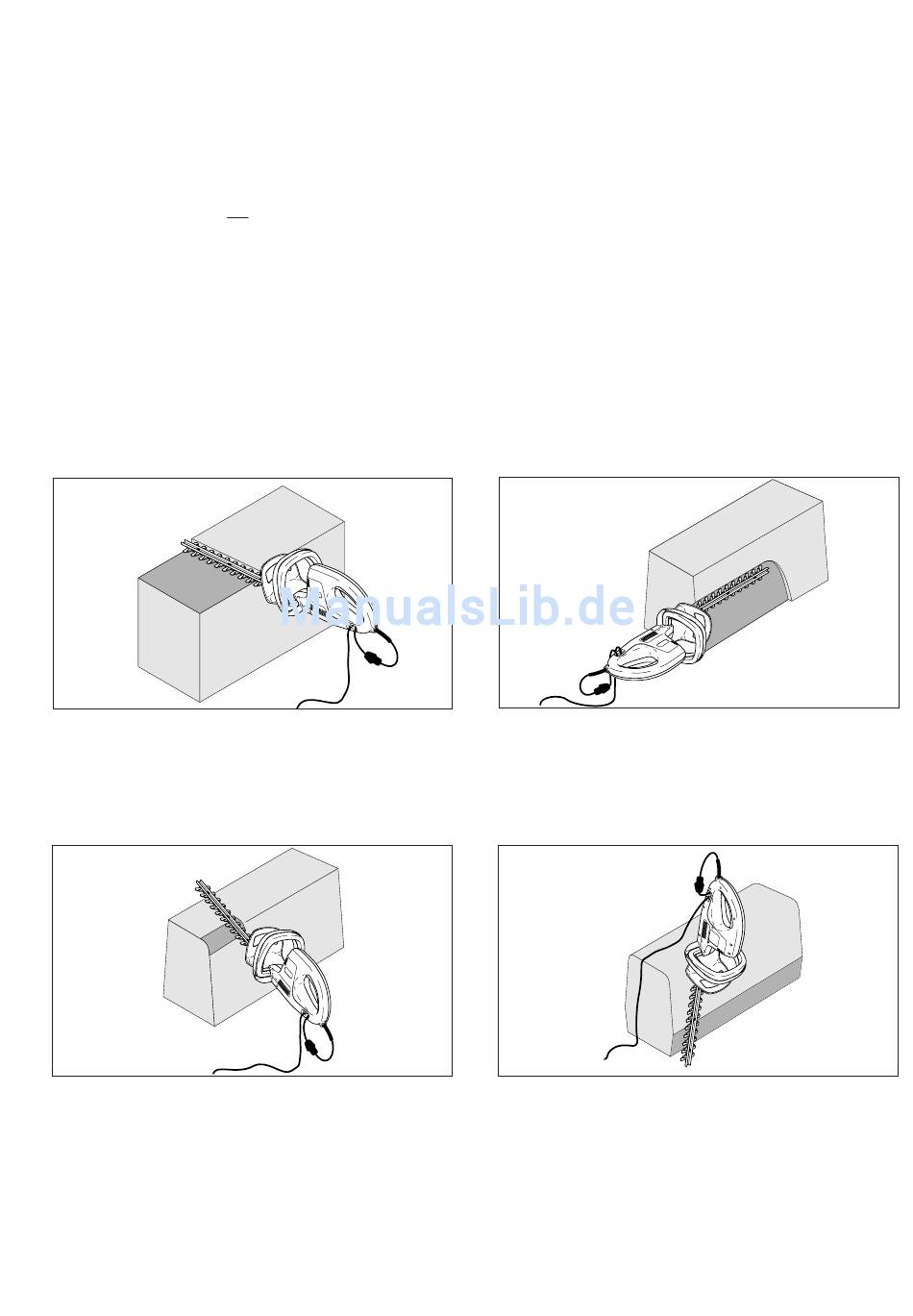 ManualsLib.de