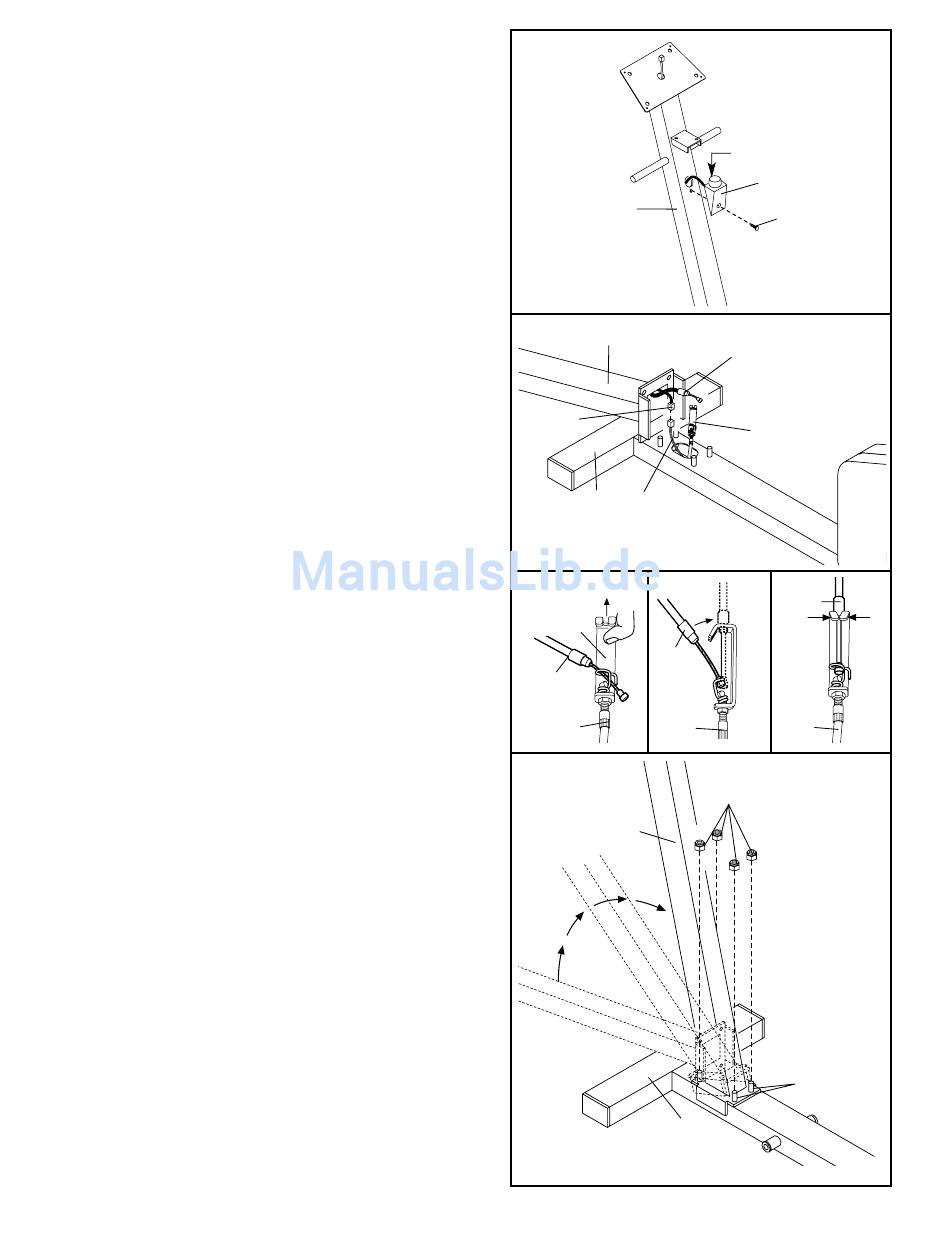 ManualsLib.de