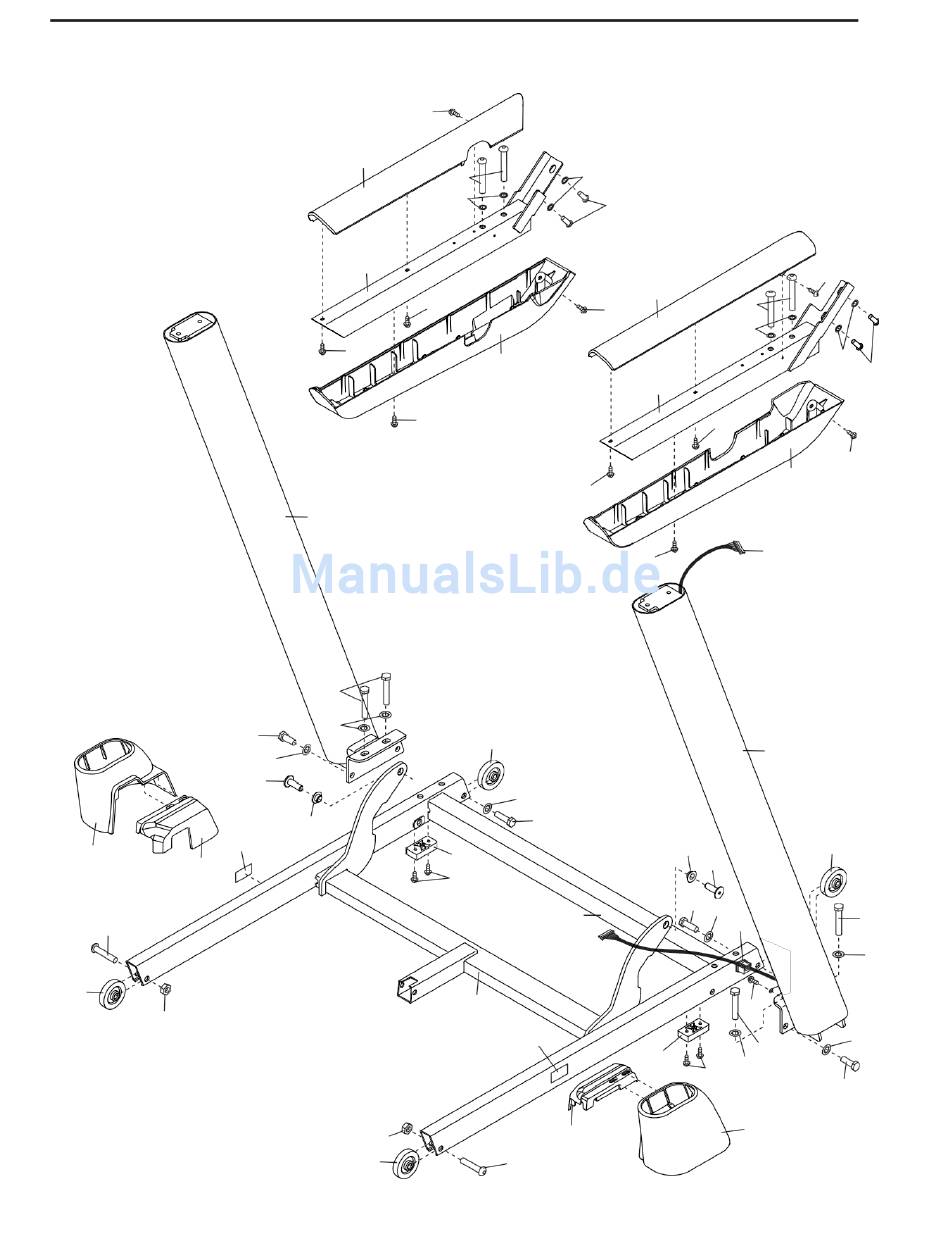 ManualsLib.de