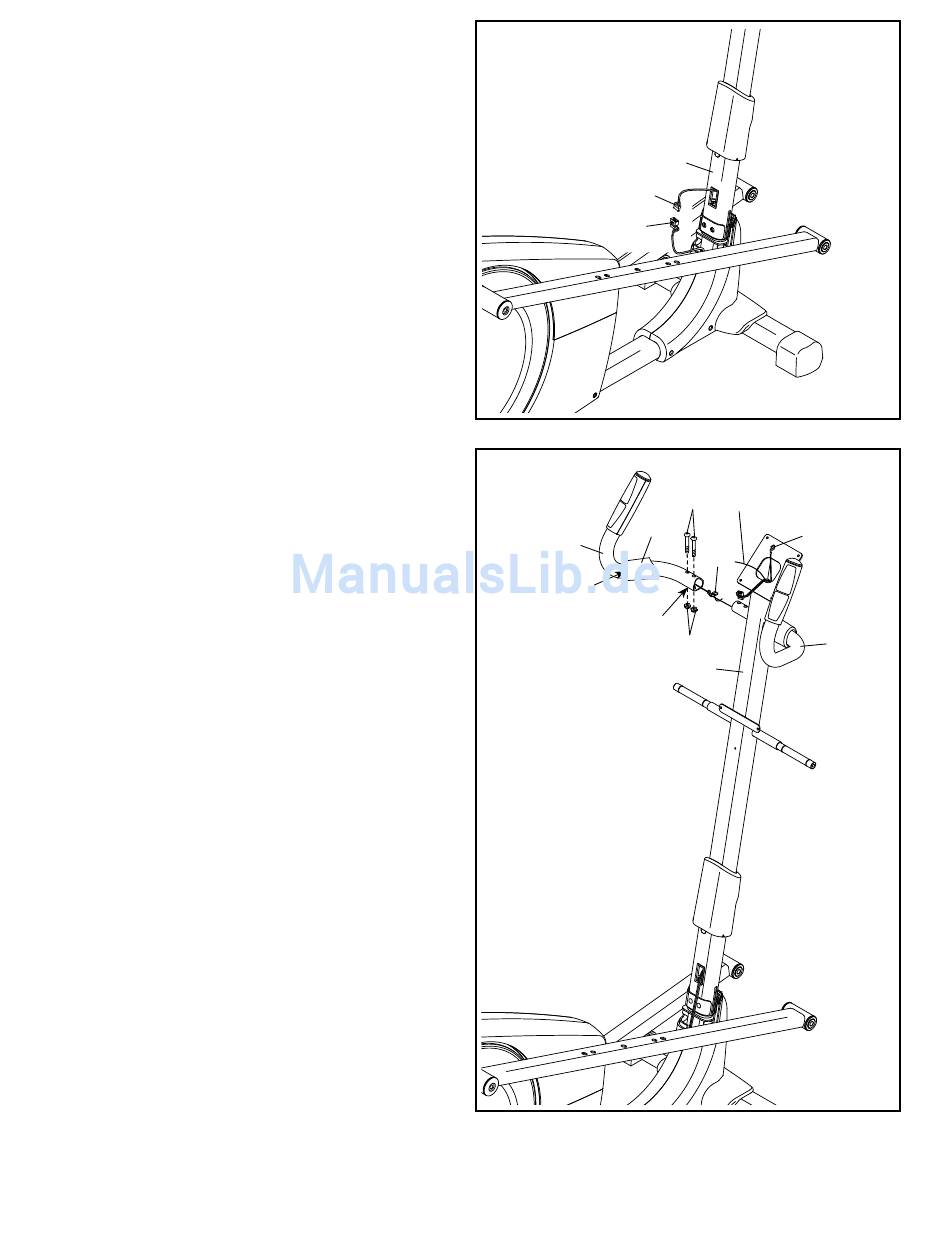 ManualsLib.de