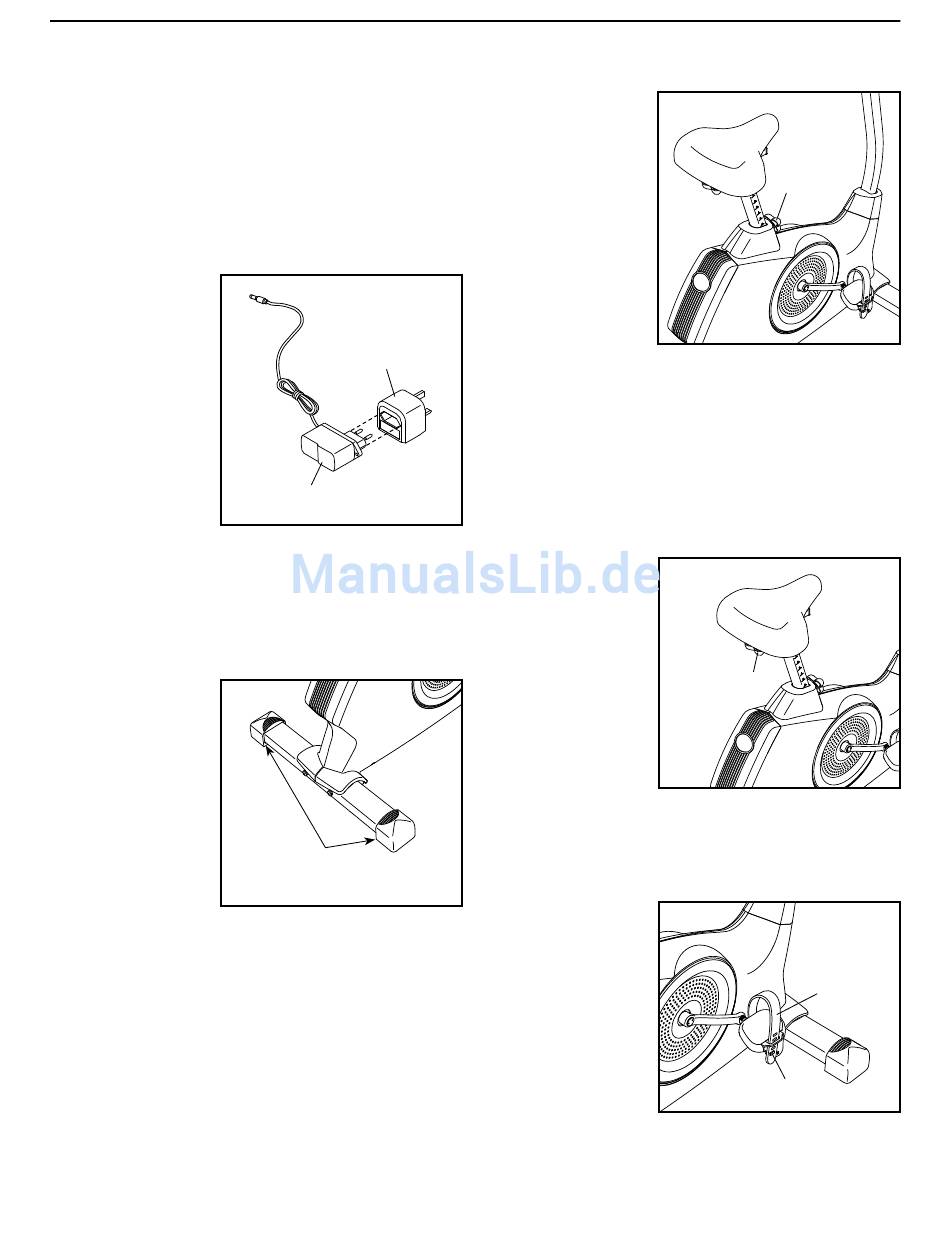 ManualsLib.de