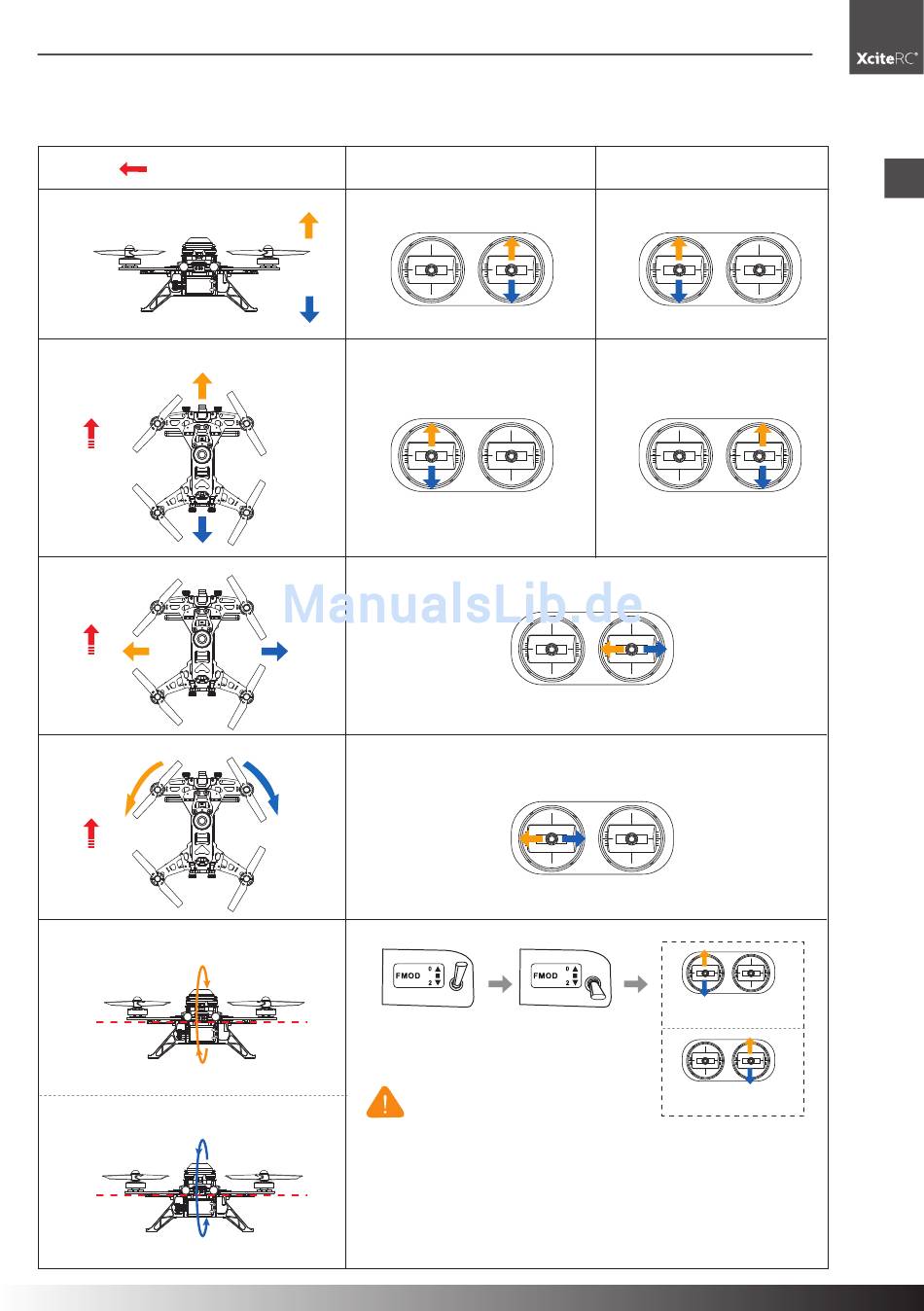 XciteRC®

ManualsLib.de

FMOD 0 2

FMOD 0 2