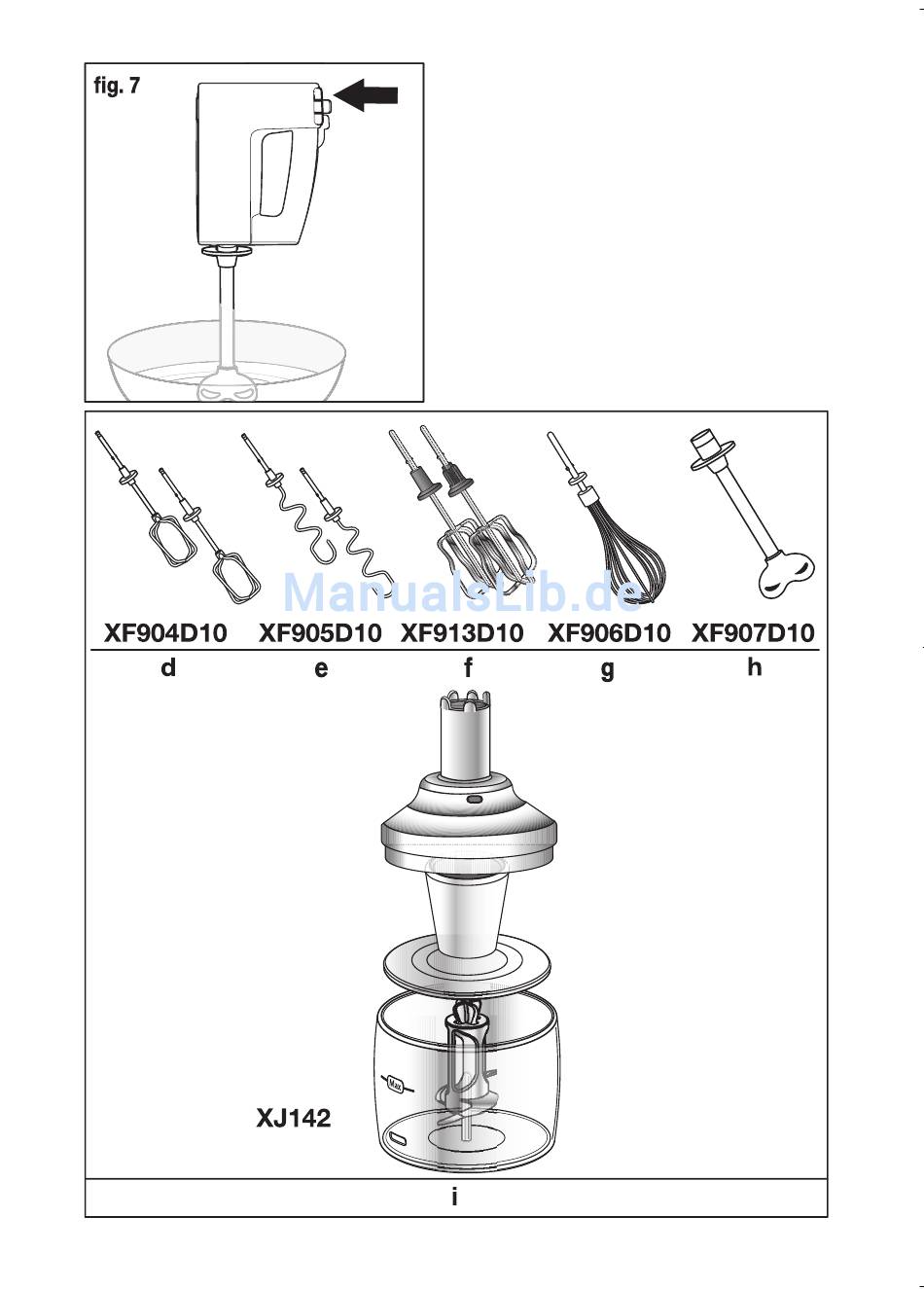 fig. 7

ManualsLib.de

XF904D10 XF905D10 XF913D10 XF906D10 XF907D10

d e f g h

Max

XJ142

i