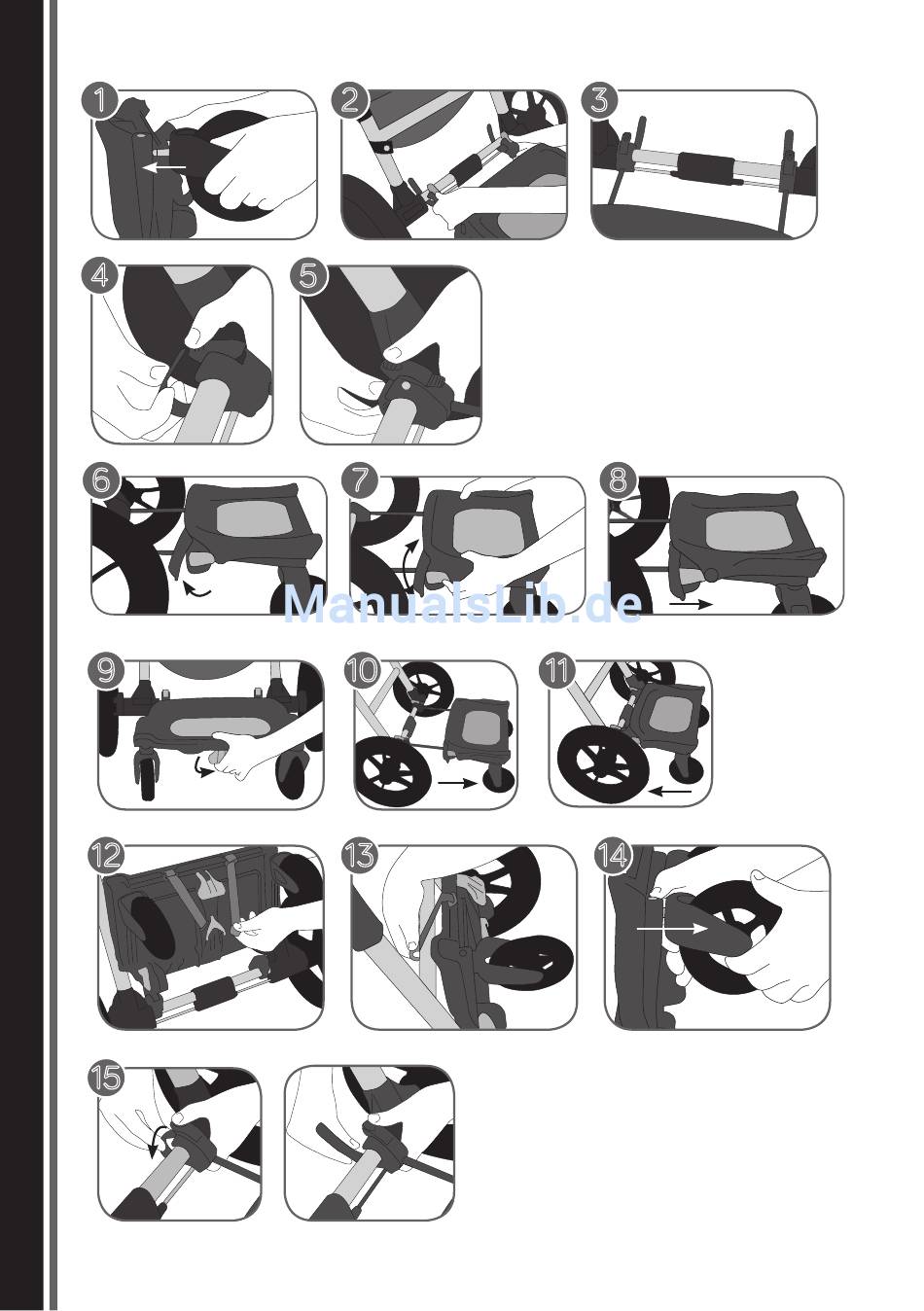 1
2
3
4
5
6
7
8
ManualsLib.de
9
10
11
12
13
14
15