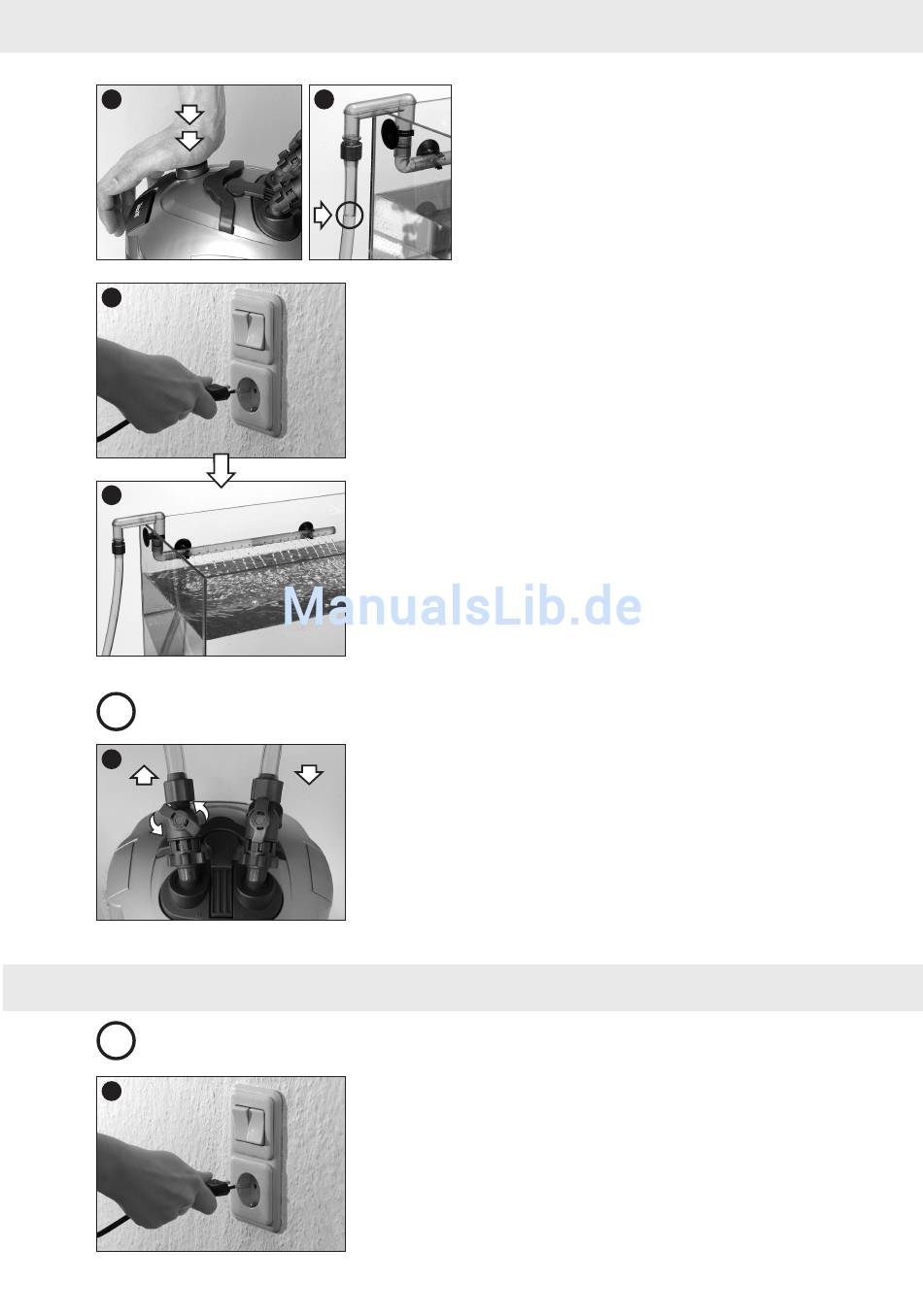 ManualsLib.de