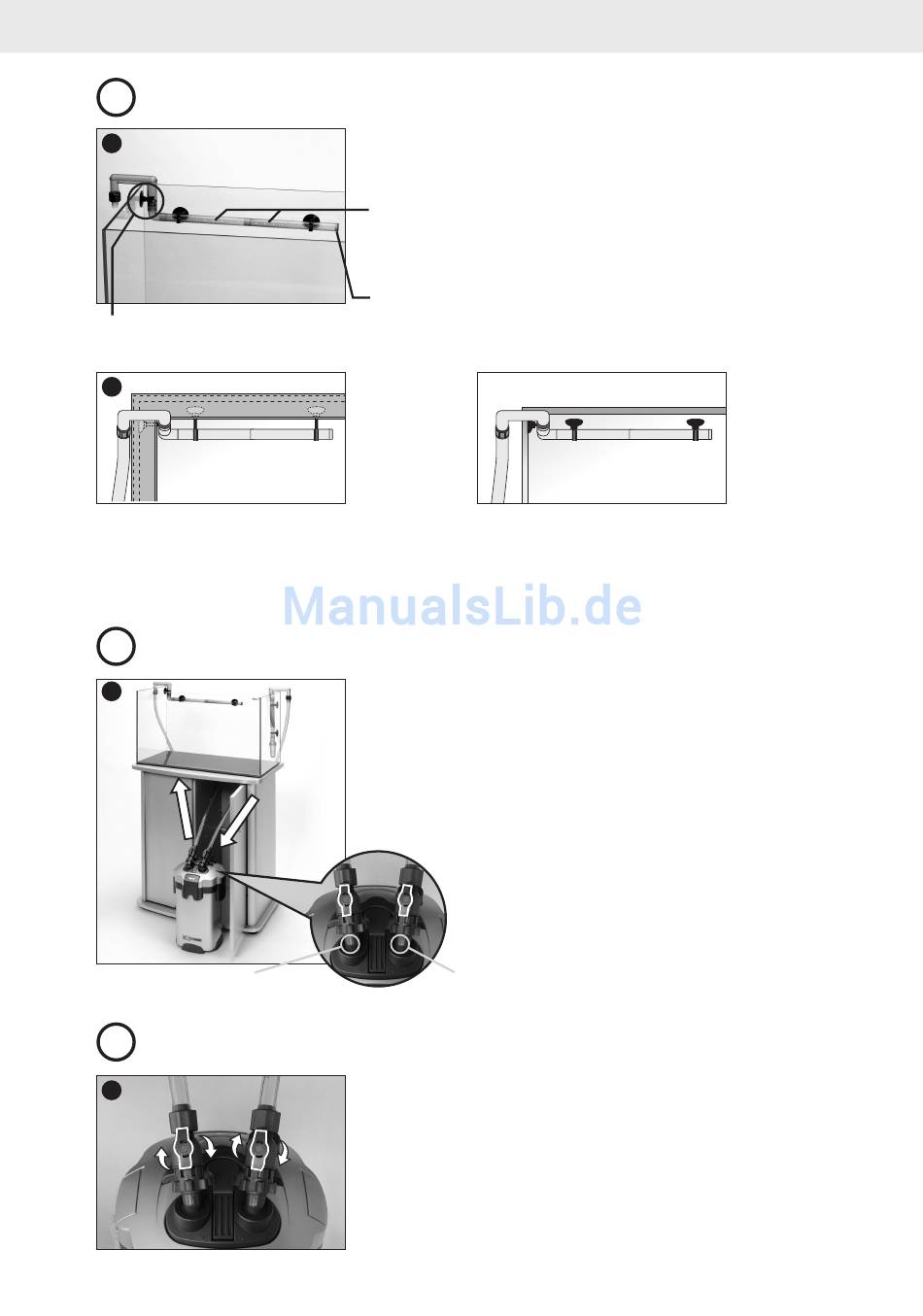 ManualsLib.de