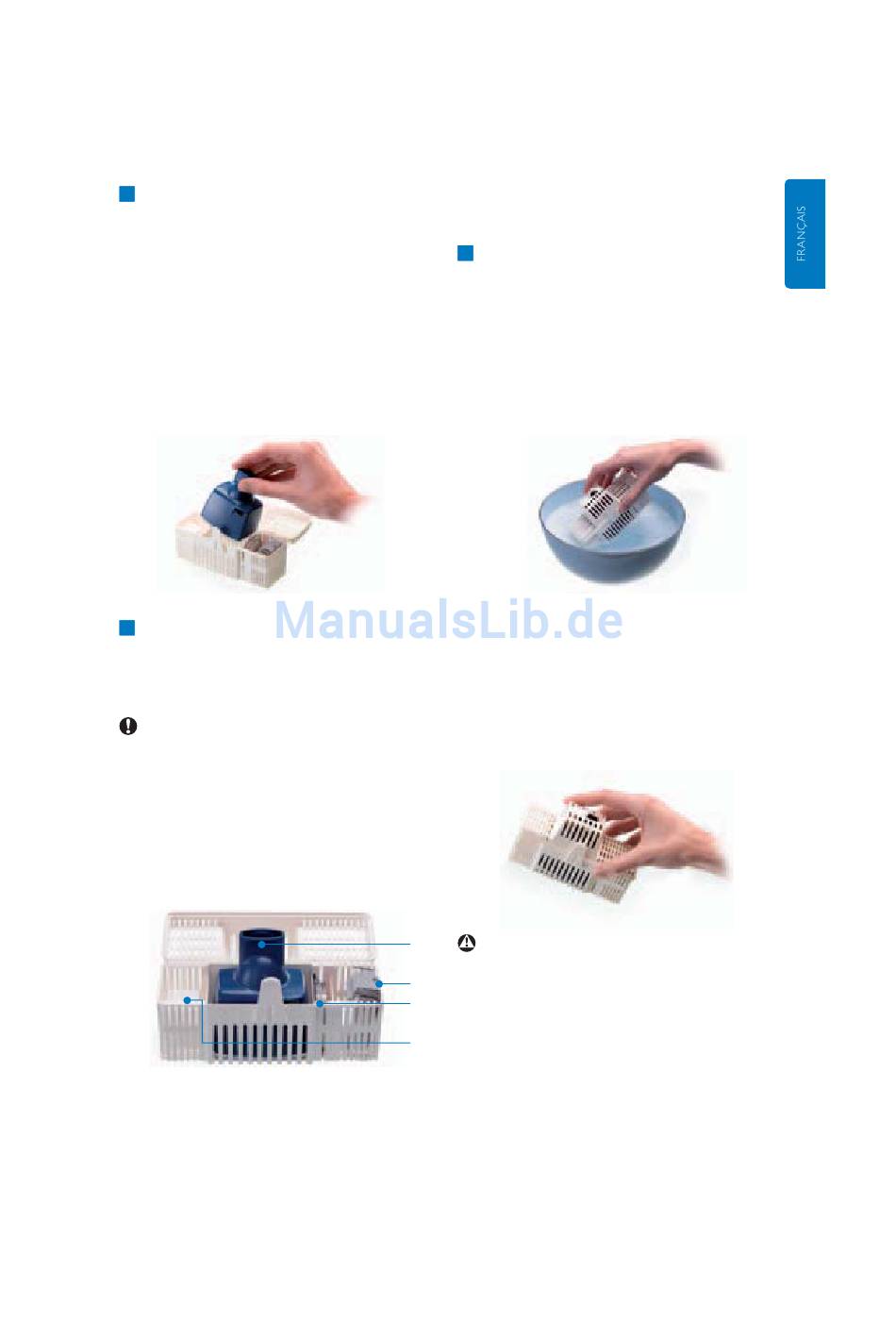 FRANÇAIS

ManualsLib.de