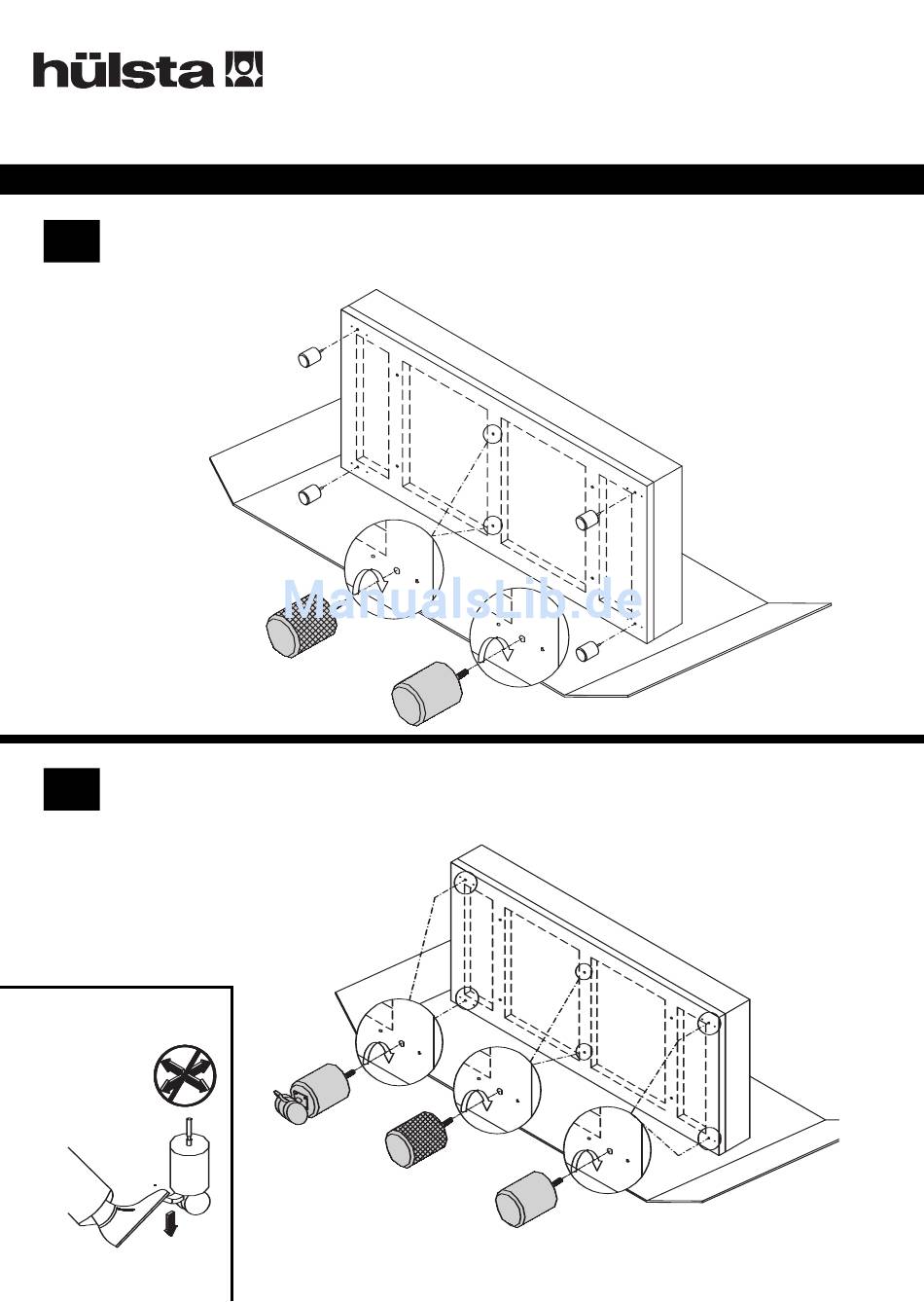 hülsta

ManualsLib.de