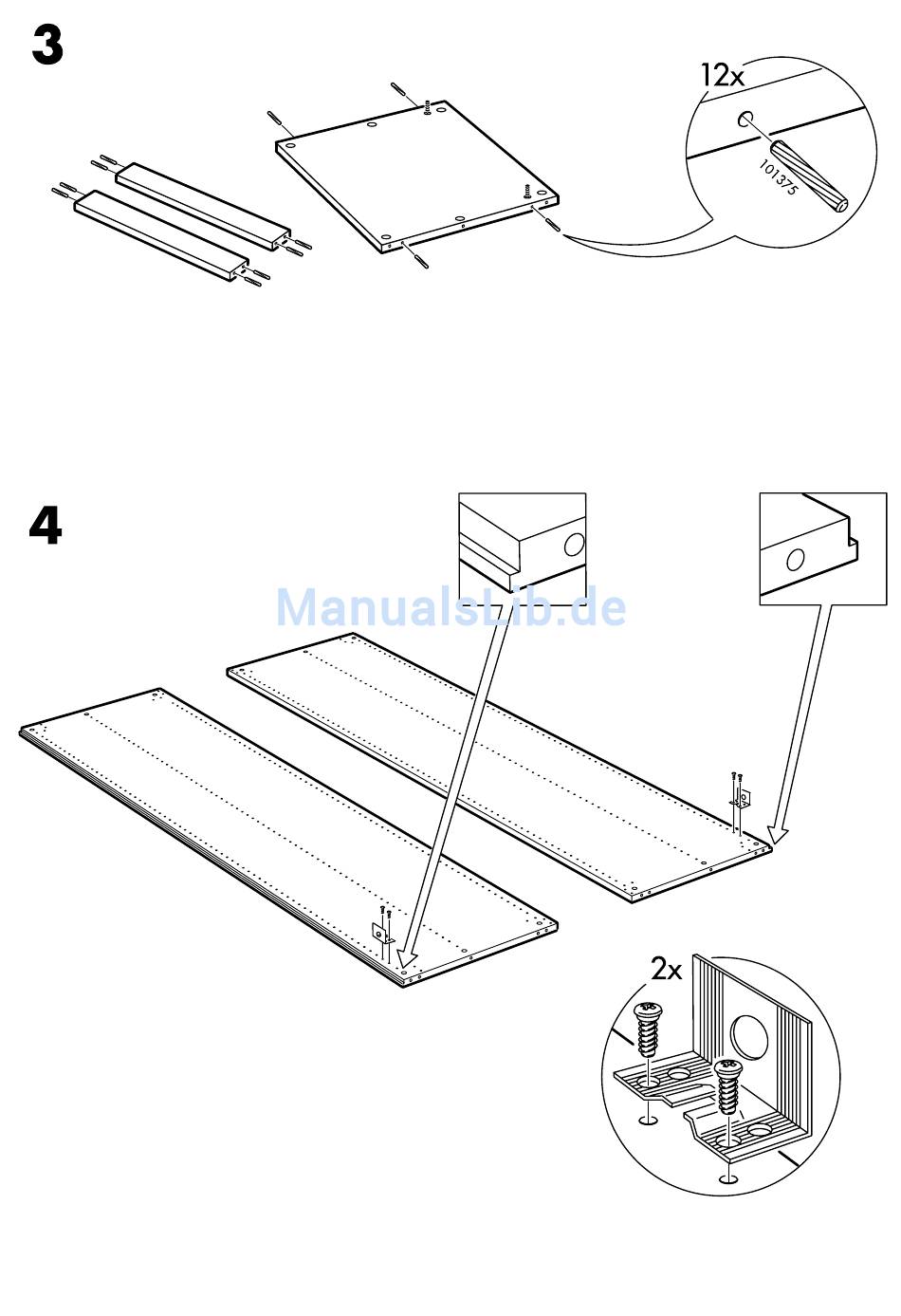 3

12x

101375

4

ManualsLib.de

2x