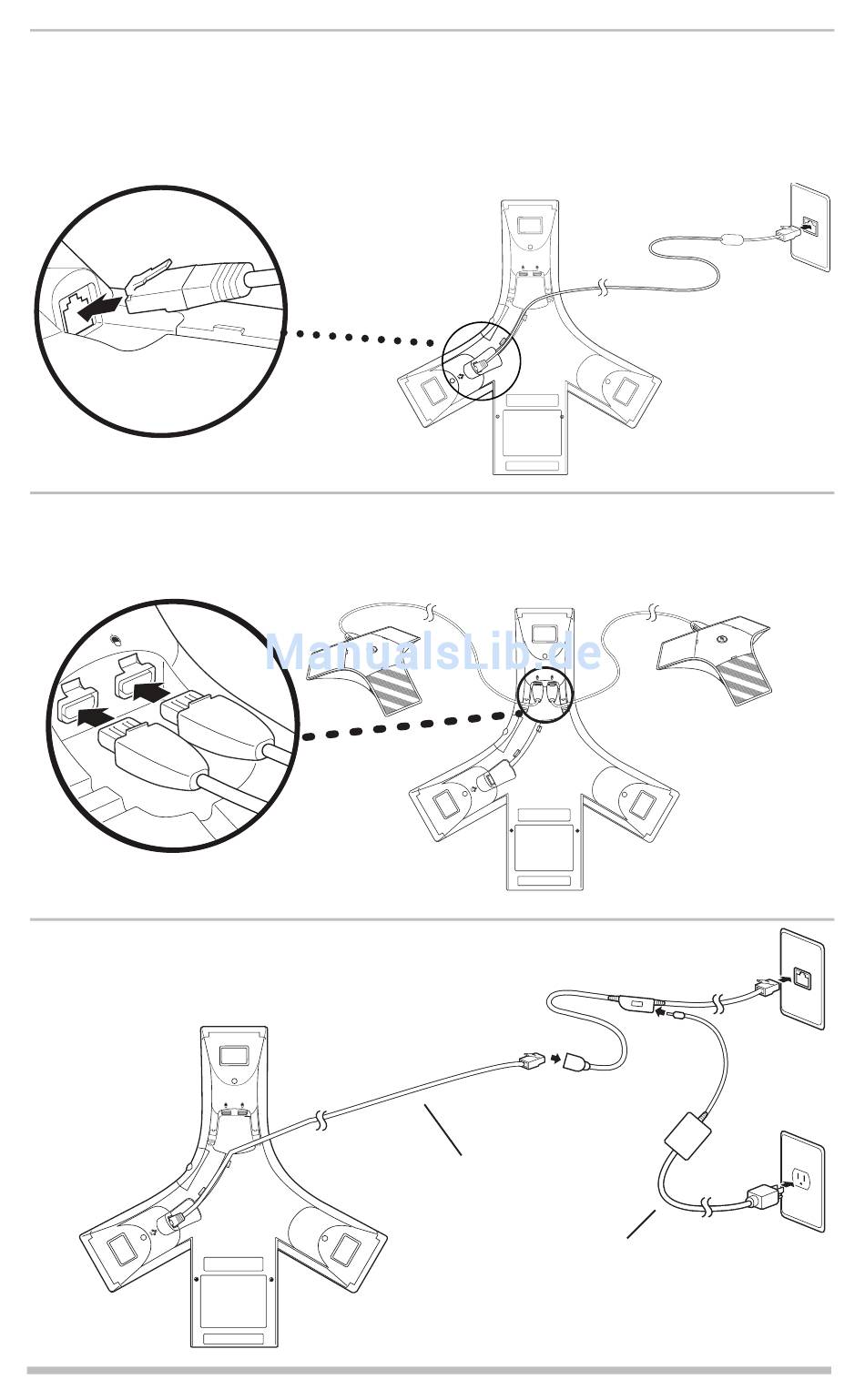 ManualsLib.de